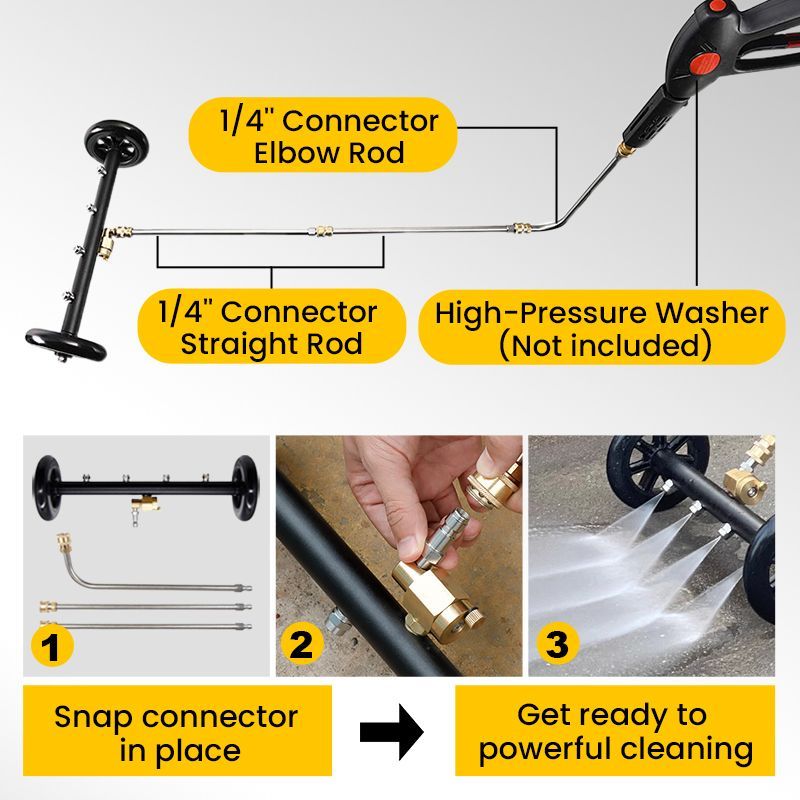 1/4" Connector Elbow Rod

1/4" Connector Straight Rod

High-Pressure Washer (Not included)

1

2

3

Snap connector in place

Get ready to powerful cleaning