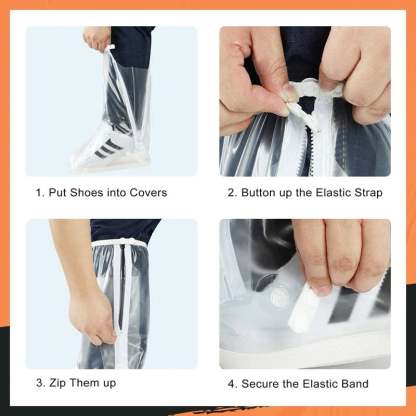 1. Put Shoes into Covers

2. Button up the Elastic Strap

3. Zip Them up

4. Secure the Elastic Band