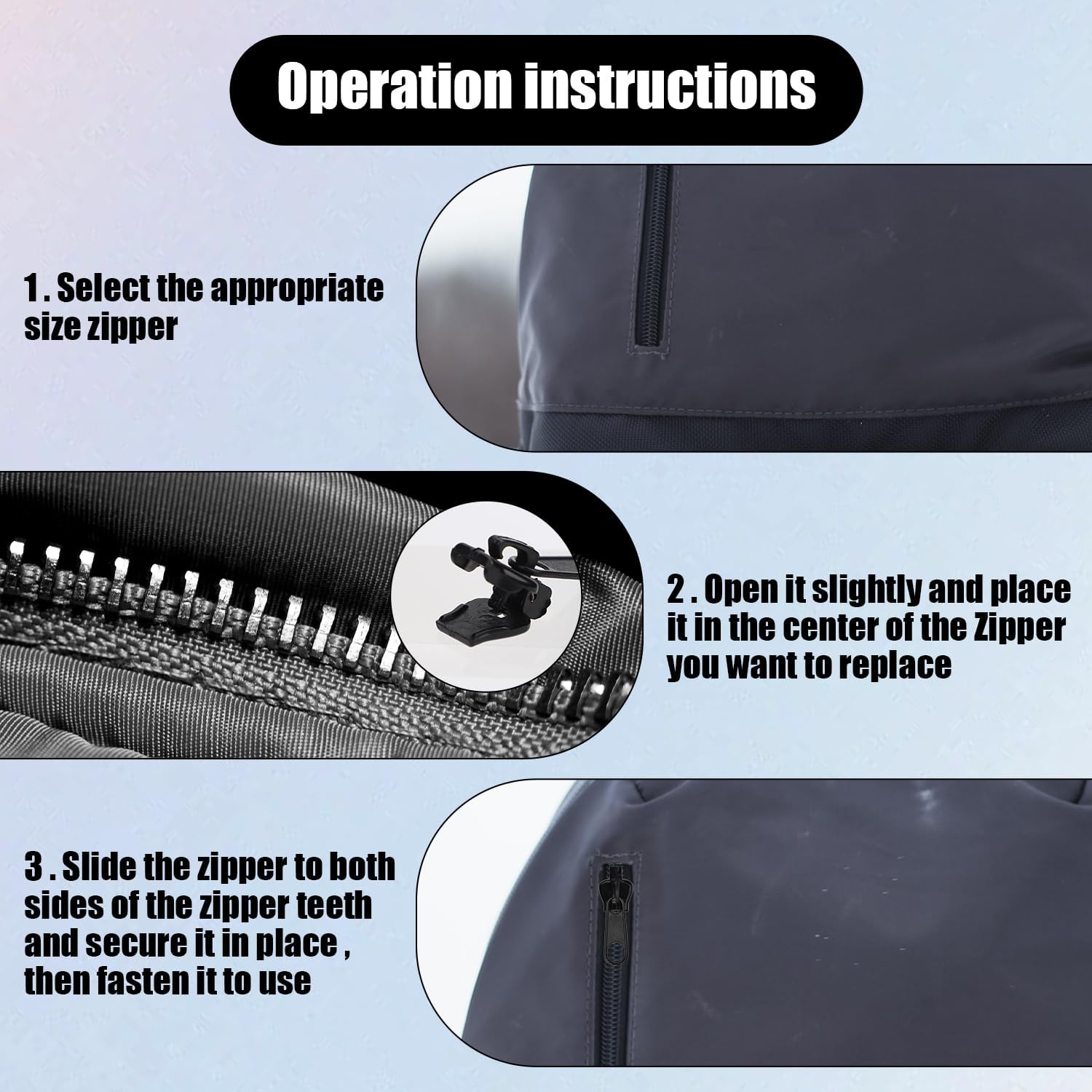 Operation instructions

1 . Select the appropriate size zipper

2 . Open it slightly and place it in the center of the Zipper you want to replace

3 . Slide the zipper to both sides of the zipper teeth and secure it in place , then fasten it to use