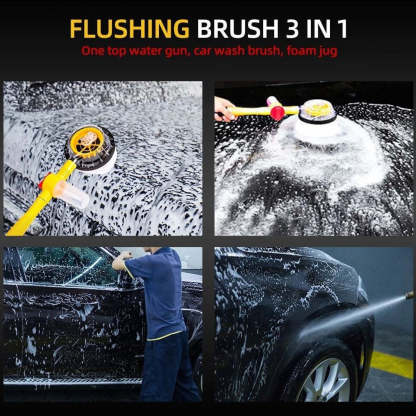 FLUSHING BRUSH 3 IN 1
One top water gun, car wash brush, foam jug