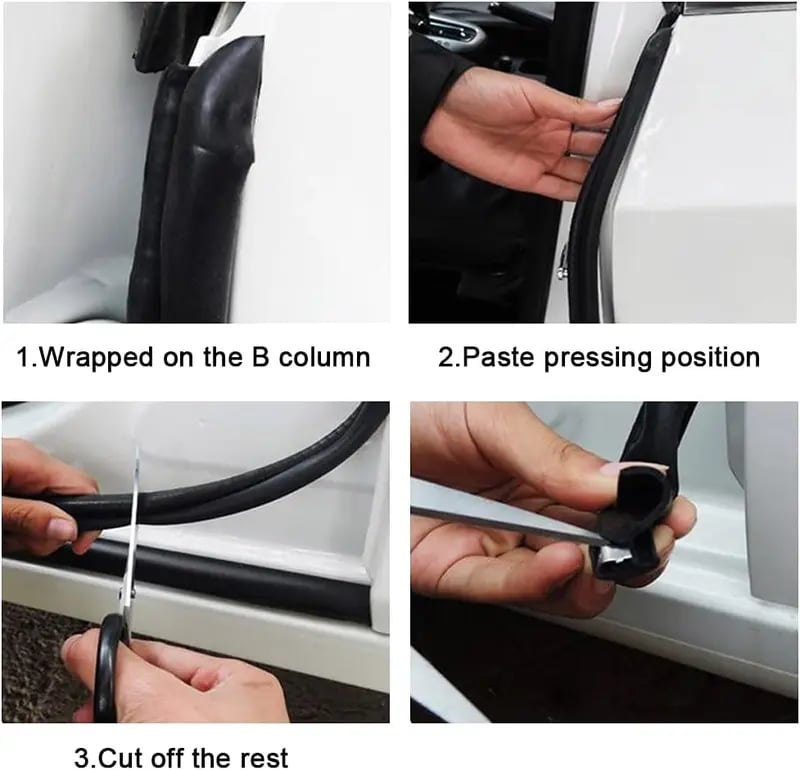 1.Wrapped on the B column

2.Paste pressing position

3.Cut off the rest