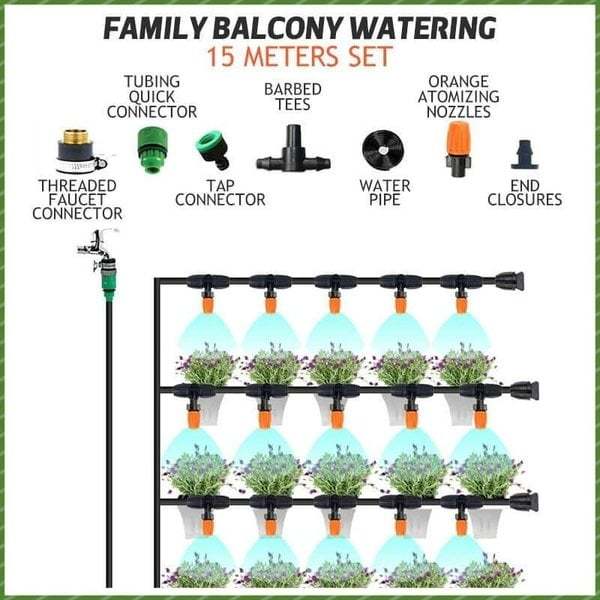 FAMILY BALCONY WATERING
15 METERS SET

TUBING QUICK CONNECTOR

BARBED TEES

ORANGE ATOMIZING NOZZLES

THREADED FAUCET CONNECTOR

TAP CONNECTOR

WATER PIPE

END CLOSURES