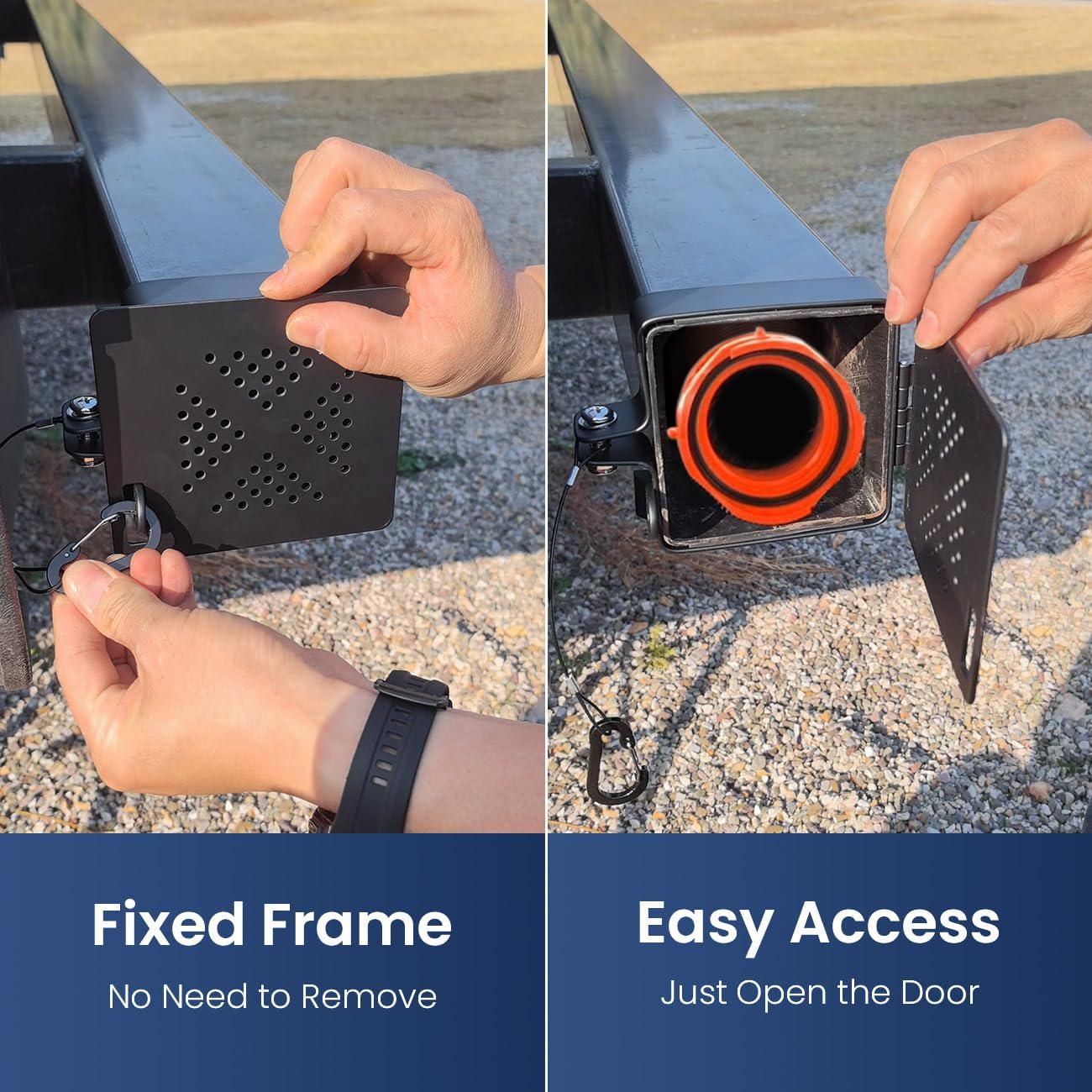 Fixed Frame

No Need to Remove

Easy Access

Just Open the Door