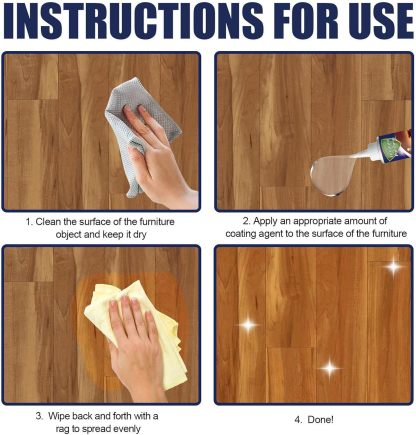 INSTRUCTIONS FOR USE

1. Clean the surface of the furniture object and keep it dry

2. Apply an appropriate amount of coating agent to the surface of the furniture

3. Wipe back and forth with a rag to spread evenly

4. Done!