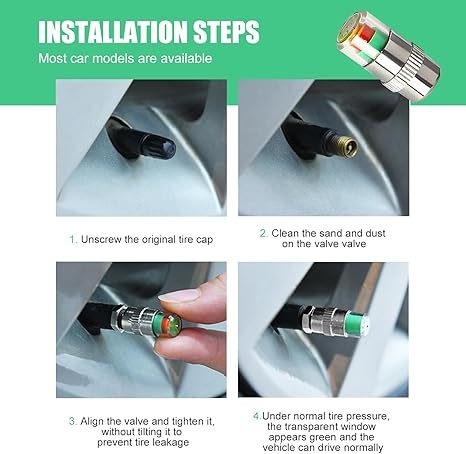 INSTALLATION STEPS

Most car models are available

1. Unscrew the original tire cap

2. Clean the sand and dust on the valve valve

3. Align the valve and tighten it, without tilting it to prevent tire leakage

4.Under normal tire pressure, the transparent window appears green and the vehicle can drive normally