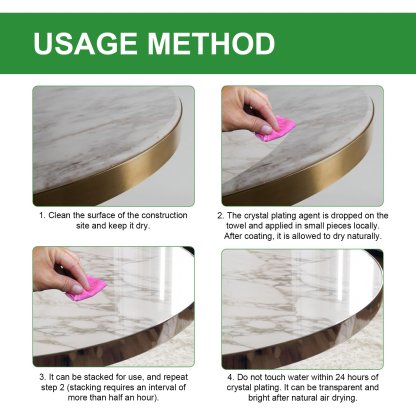 USAGE METHOD

1. Clean the surface of the construction site and keep it dry.

2. The crystal plating agent is dropped on the towel and applied in small pieces locally. After coating, it is allowed to dry naturally.

3. It can be stacked for use, and repeat step 2 (stacking requires an interval of more than half an hour).

4. Do not touch water within 24 hours of crystal plating. It can be transparent and bright after natural air drying.