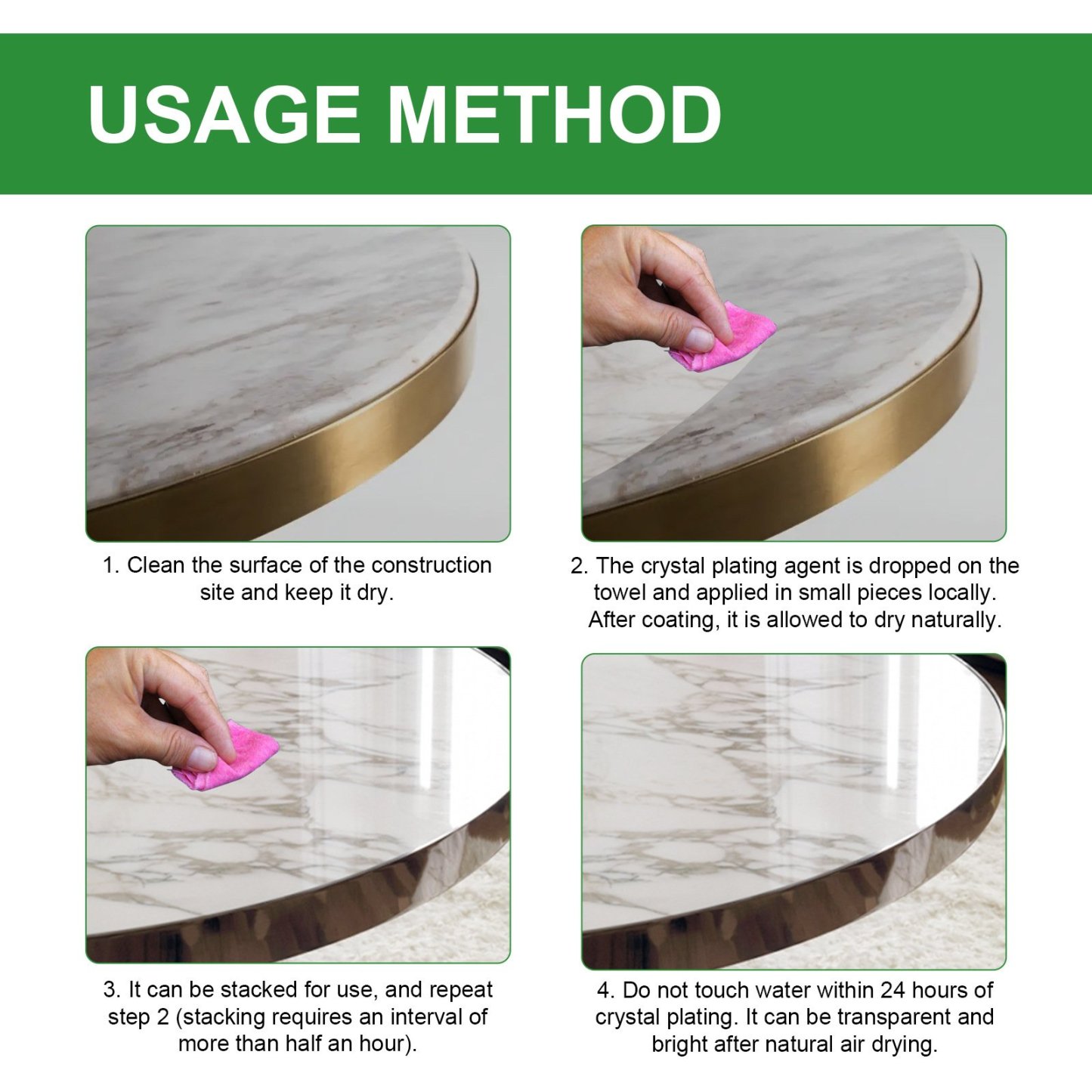 USAGE METHOD

1. Clean the surface of the construction site and keep it dry.

2. The crystal plating agent is dropped on the towel and applied in small pieces locally. After coating, it is allowed to dry naturally.

3. It can be stacked for use, and repeat step 2 (stacking requires an interval of more than half an hour).

4. Do not touch water within 24 hours of crystal plating. It can be transparent and bright after natural air drying.