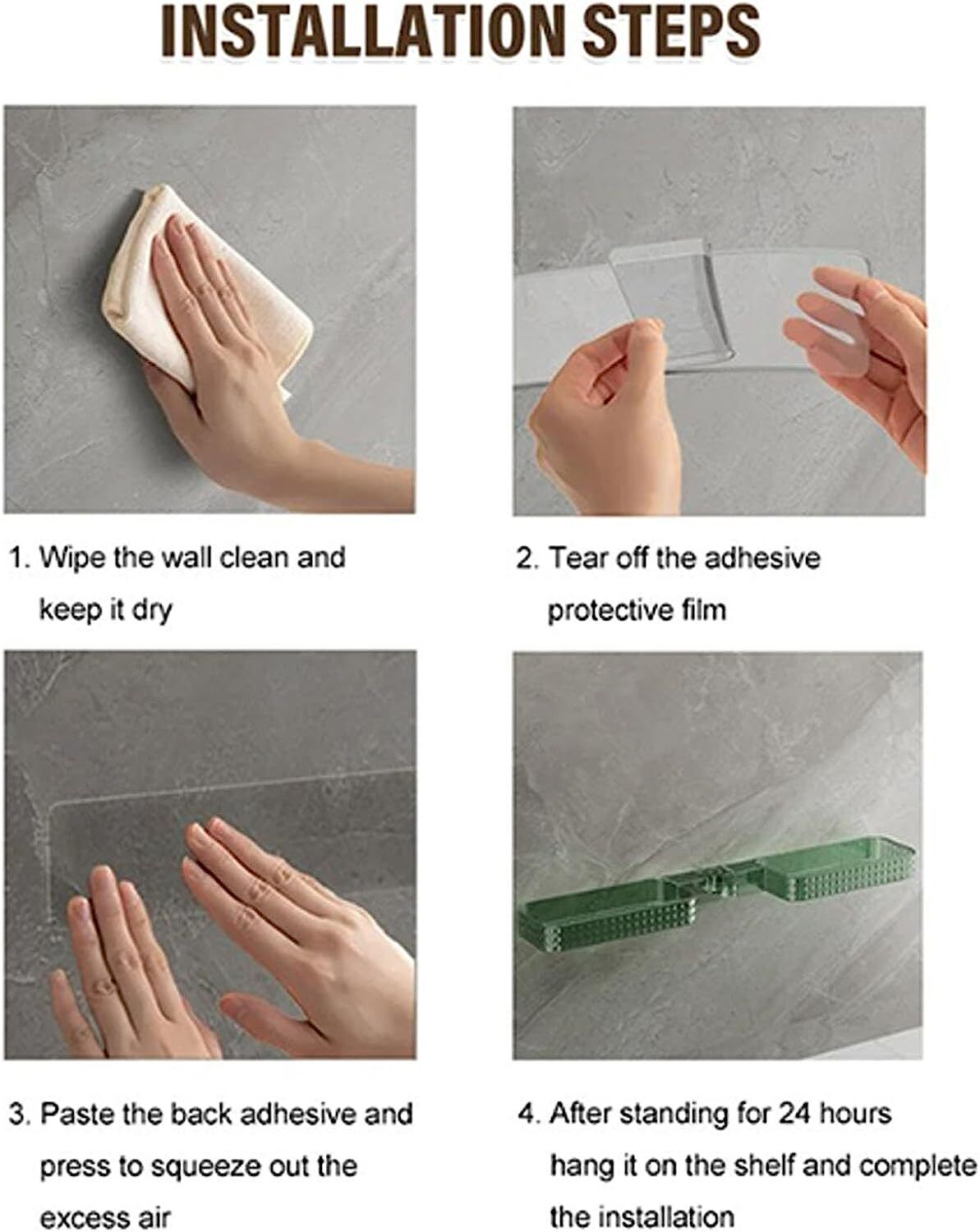 INSTALLATION STEPS

1. Wipe the wall clean and keep it dry

2. Tear off the adhesive protective film

3. Paste the back adhesive and press to squeeze out the excess air

4. After standing for 24 hours hang it on the shelf and complete the installation