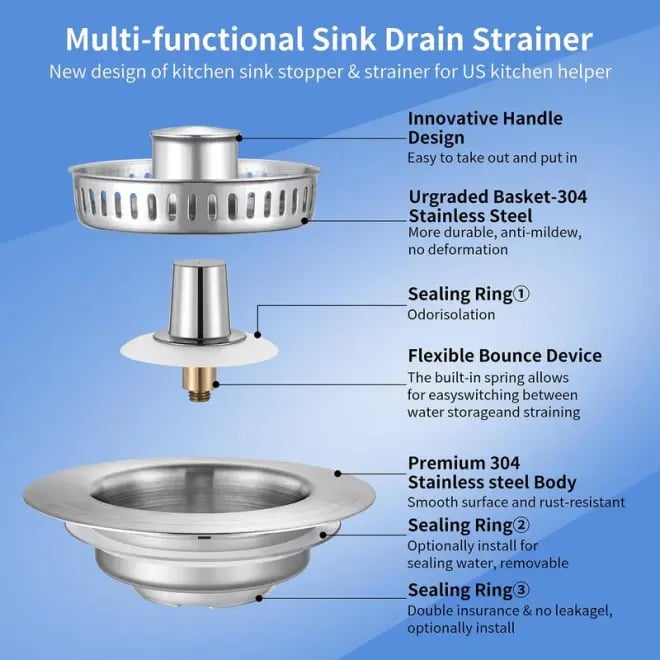 Multi-functional Sink Drain Strainer
New design of kitchen sink stopper & strainer for US kitchen helper

Innovative Handle Design
Easy to take out and put in

Urgraded Basket-304 Stainless Steel
More durable, anti-mildew, no deformation

Sealing Ring①
Odorisolation

Flexible Bounce Device
The built-in spring allows for easyswitching between water storageand straining

Premium 304 Stainless steel Body
Smooth surface and rust-resistant

Sealing Ring②
Optionally install for sealing water, removable

Sealing Ring③
Double insurance & no leakagel, optionally install