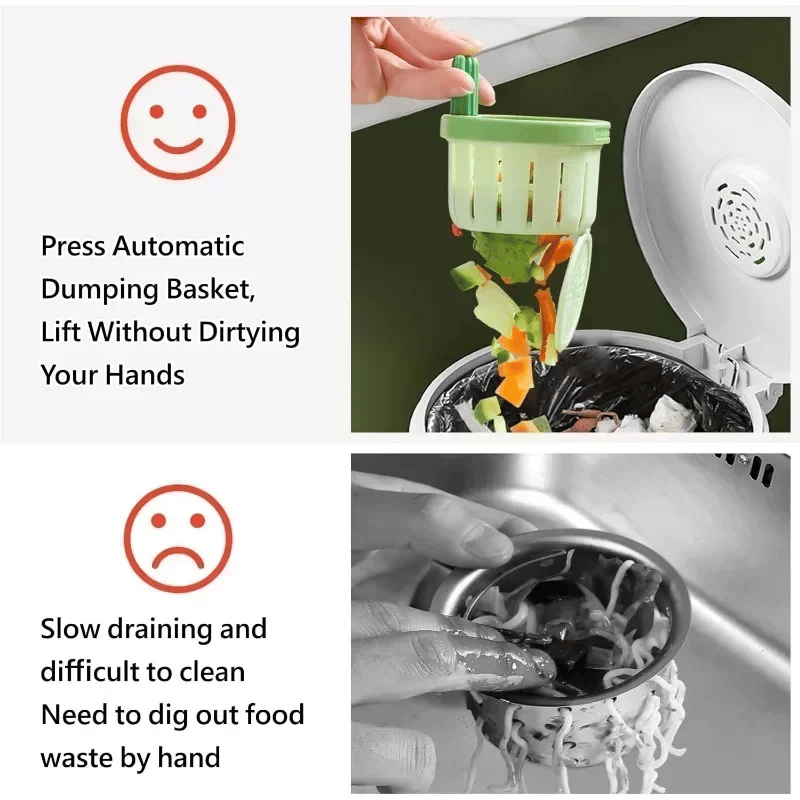 Press Automatic Dumping Basket, Lift Without Dirtying Your Hands

Slow draining and difficult to clean
Need to dig out food waste by hand