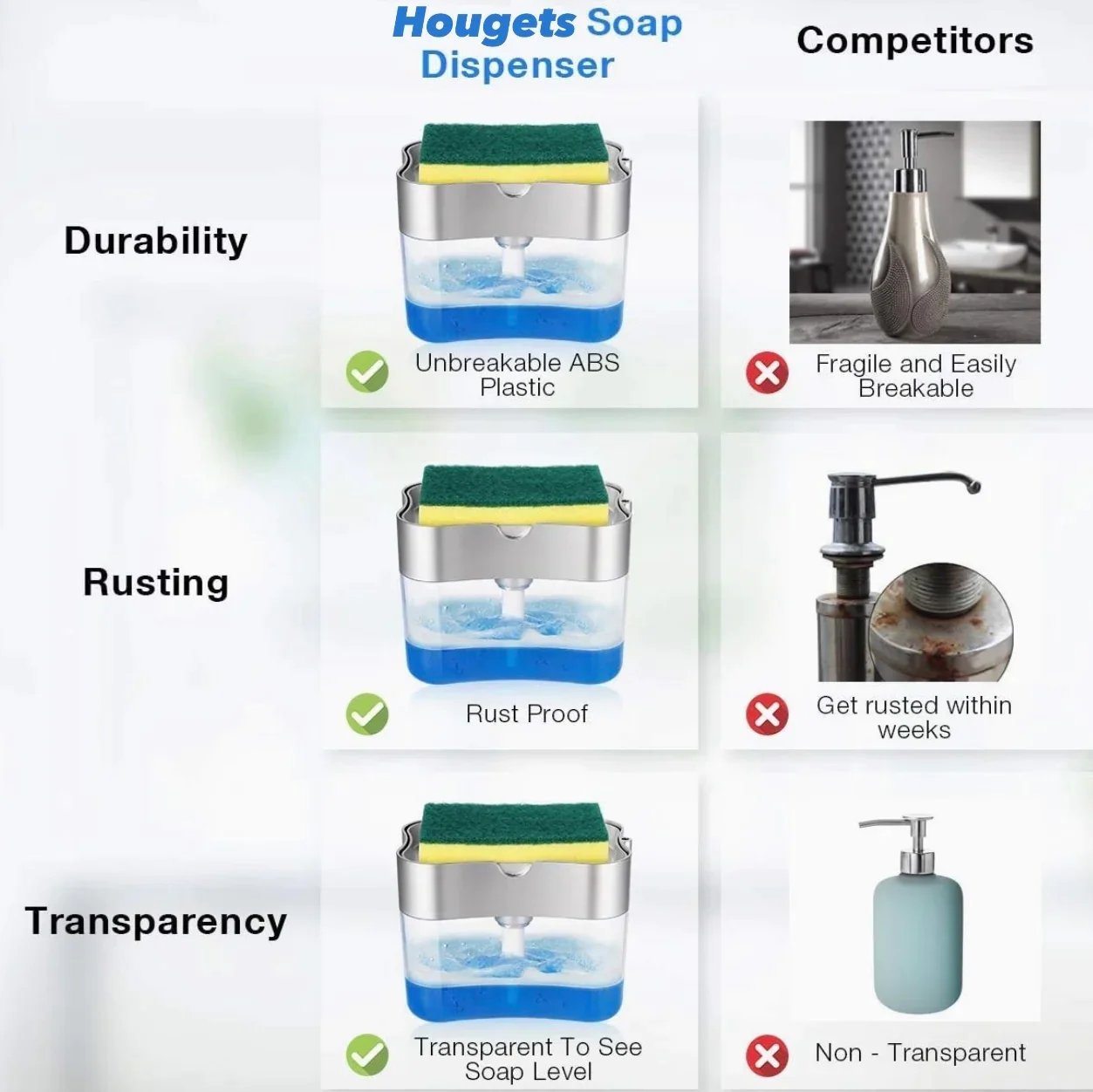 |  | Hougets Soap Dispenser | Competitors |
|---|---|---|
| Durability | Unbreakable ABS Plastic | Fragile and Easily Breakable |
| Rusting | Rust Proof | Get rusted within weeks |
| Transparency | Transparent To See Soap Level | Non - Transparent |