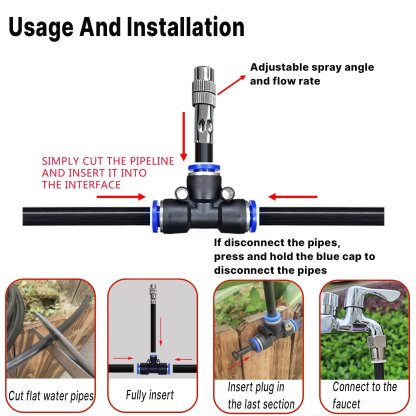 Usage And Installation

Adjustable spray angle and flow rate

SIMPLY CUT THE PIPELINE AND INSERT IT INTO THE INTERFACE

If disconnect the pipes, press and hold the blue cap to disconnect the pipes

Cut flat water pipes

Fully insert

Insert plug in the last section

Connect to the faucet