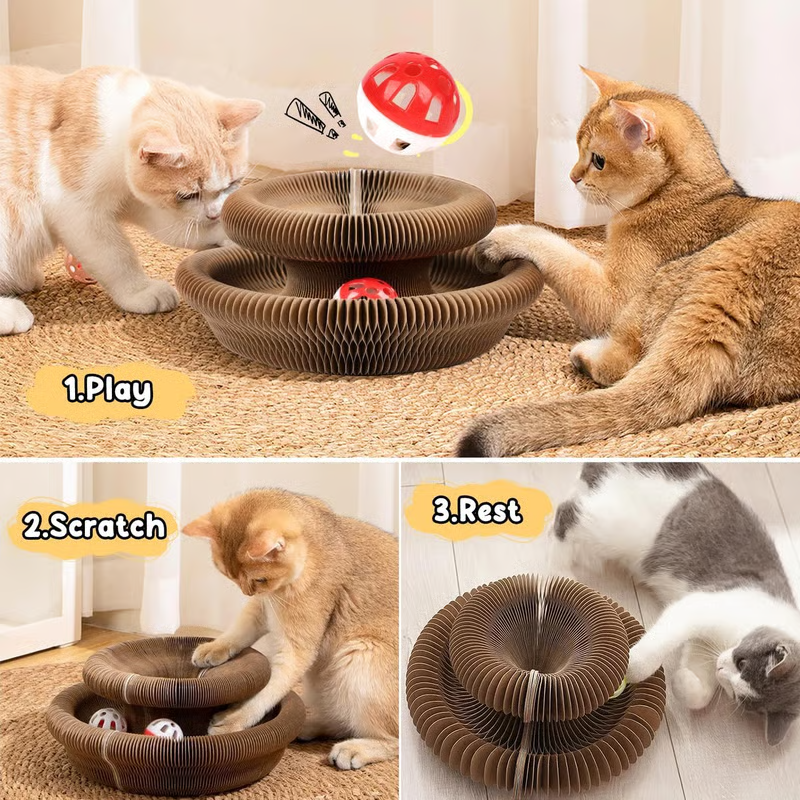 1.Play

2.Scratch

3.Rest