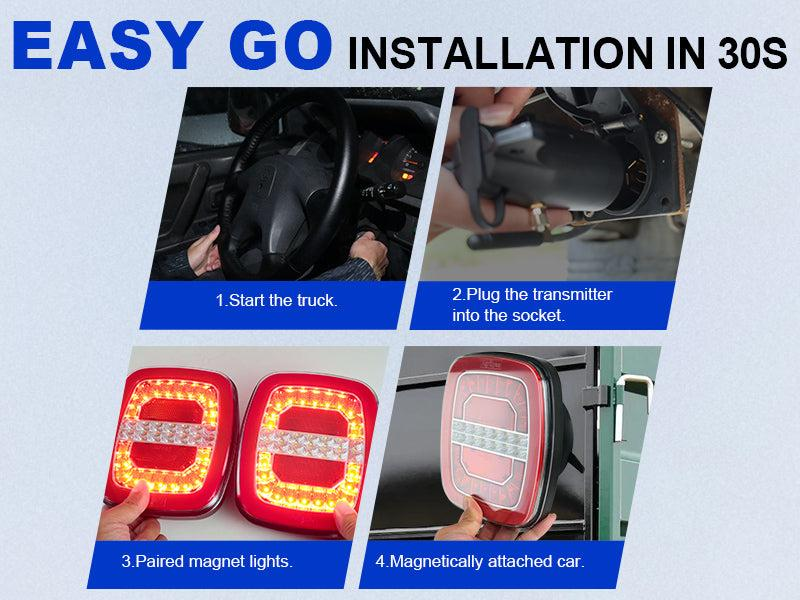 EASY GO INSTALLATION IN 30S

1.Start the truck.

2.Plug the transmitter into the socket.

3.Paired magnet lights.

4.Magnetically attached car.