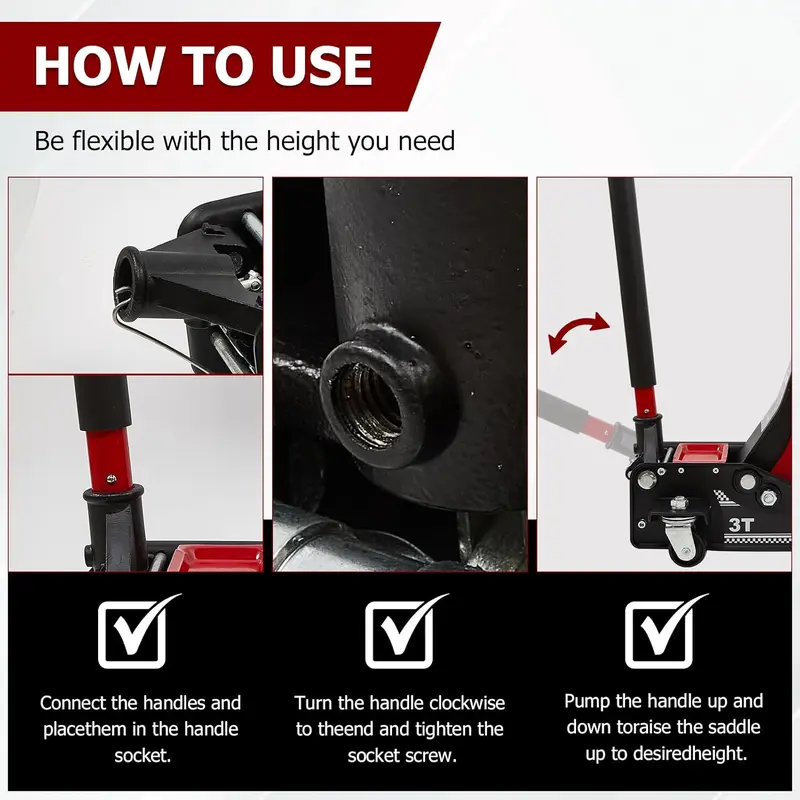 HOW TO USE

Be flexible with the height you need

3T

Connect the handles and placethem in the handle socket.

Turn the handle clockwise to theend and tighten the socket screw.

Pump the handle up and down toraise the saddle up to desiredheight.