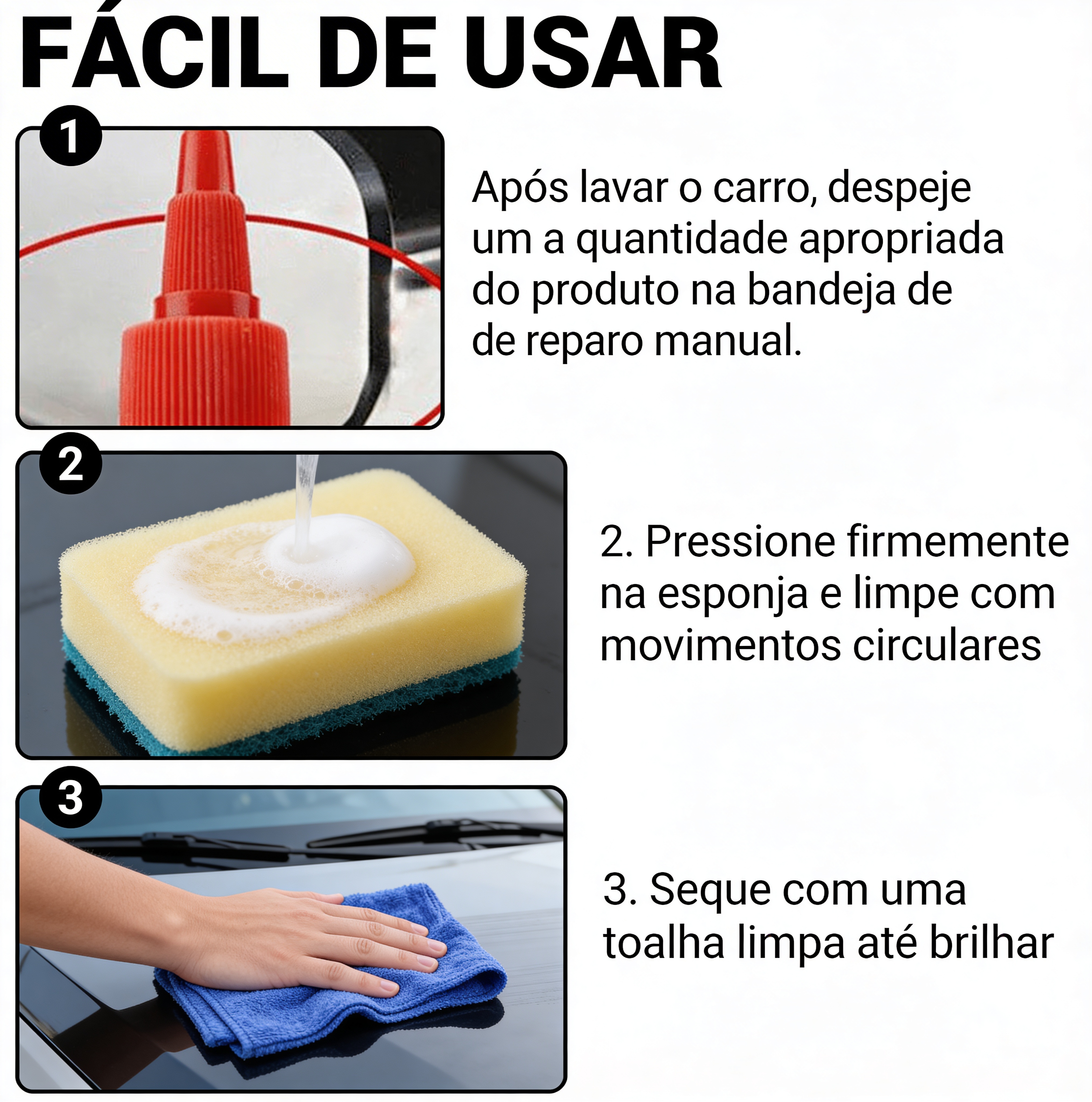 FÁCIL DE USAR

1

Após lavar o carro, despeje um a quantidade apropriada do produto na bandeja de de reparo manual.

2

2. Pressione firmemente na esponja e limpe com movimentos circulares

3

3. Seque com uma toalha limpa até brilhar