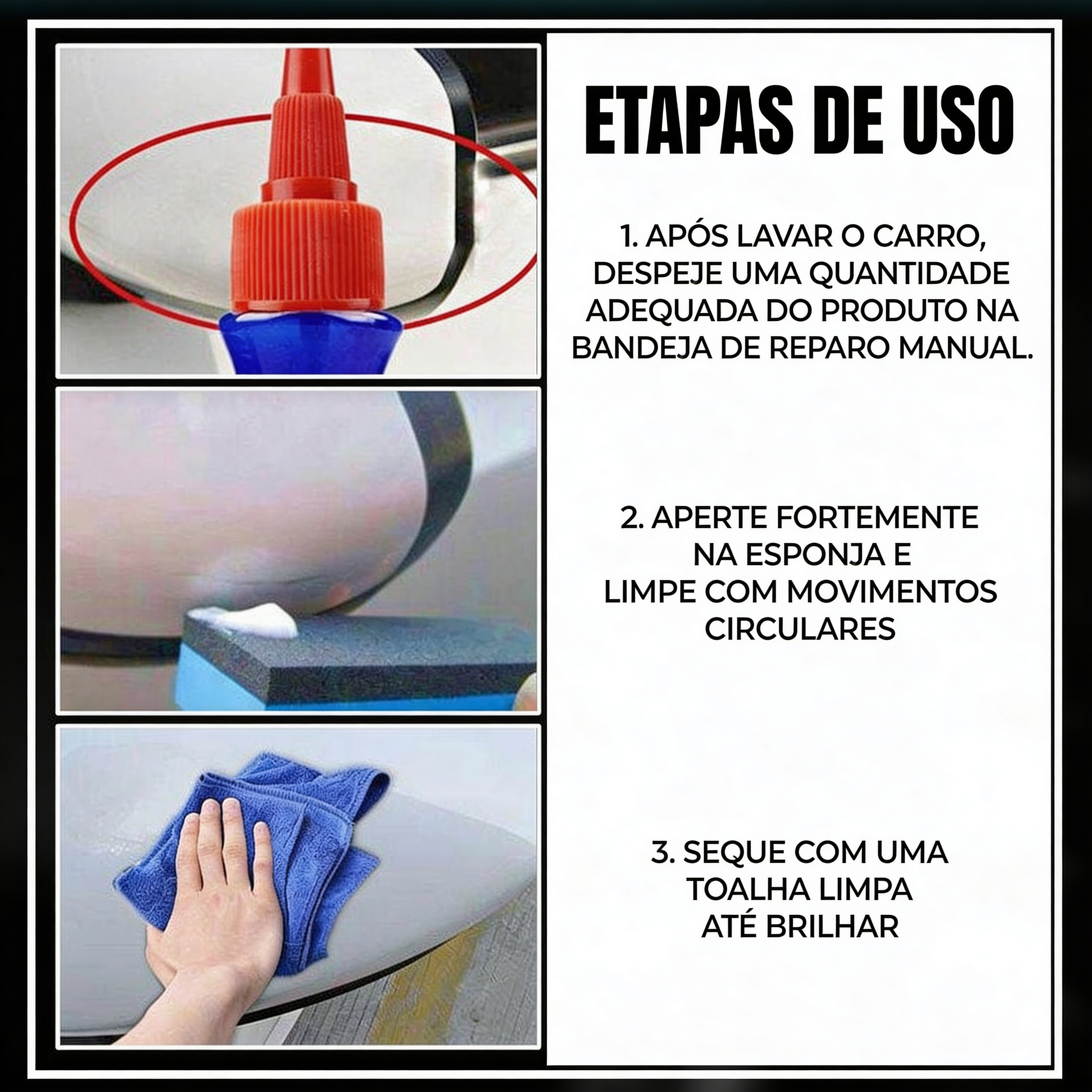 ETAPAS DE USO

1. APÓS LAVAR O CARRO, DESPEJE UMA QUANTIDADE ADEQUADA DO PRODUTO NA BANDEJA DE REPARO MANUAL.

2. APERTE FORTEMENTE NA ESPONJA E LIMPE COM MOVIMENTOS CIRCULARES

3. SEQUE COM UMA TOALHA LIMPA ATÉ BRILHAR