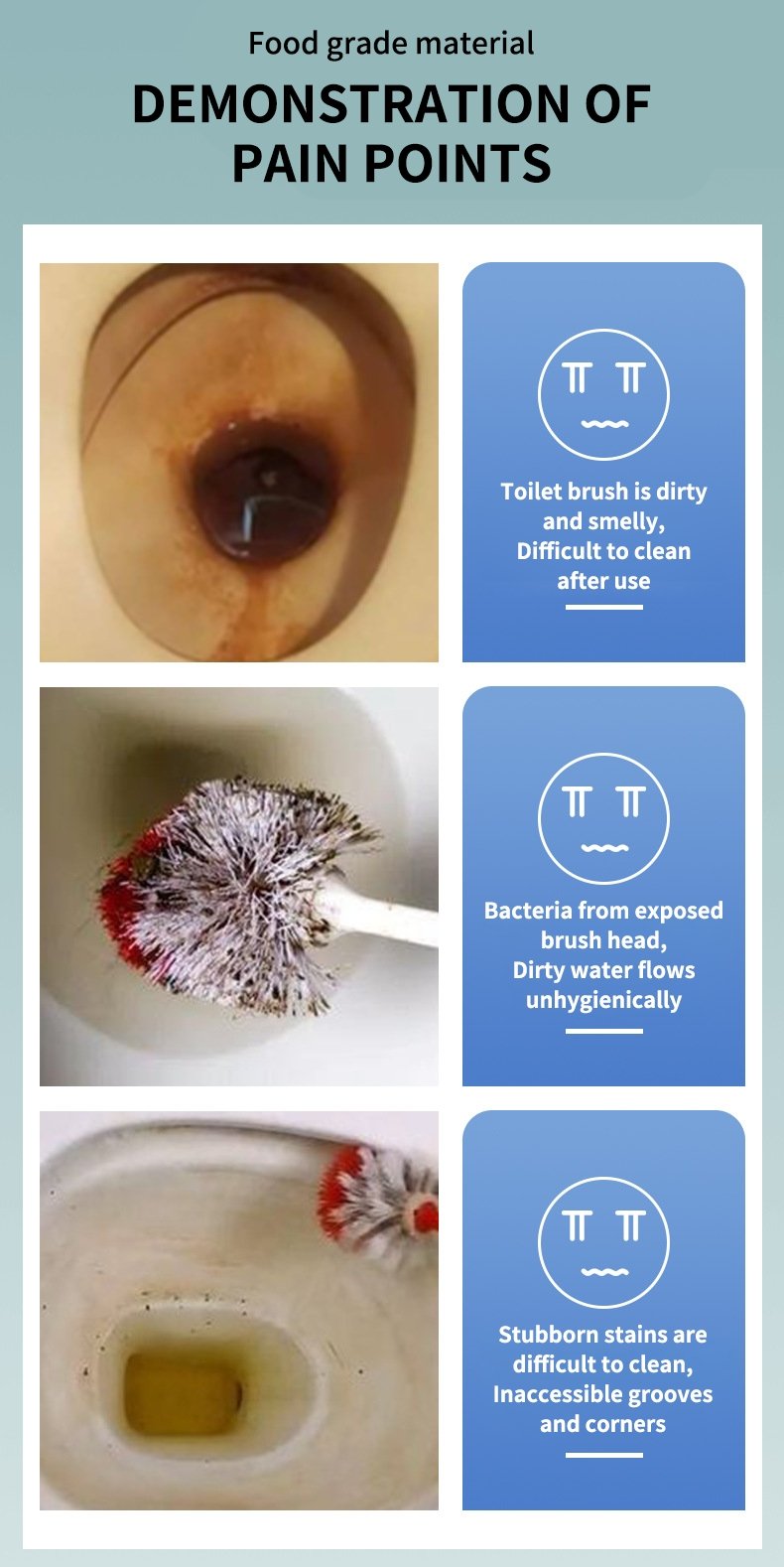 Food grade material

DEMONSTRATION OF PAIN POINTS

Toilet brush is dirty and smelly, Difficult to clean after use

Bacteria from exposed brush head, Dirty water flows unhygienically

Stubborn stains are difficult to clean, Inaccessible grooves and corners