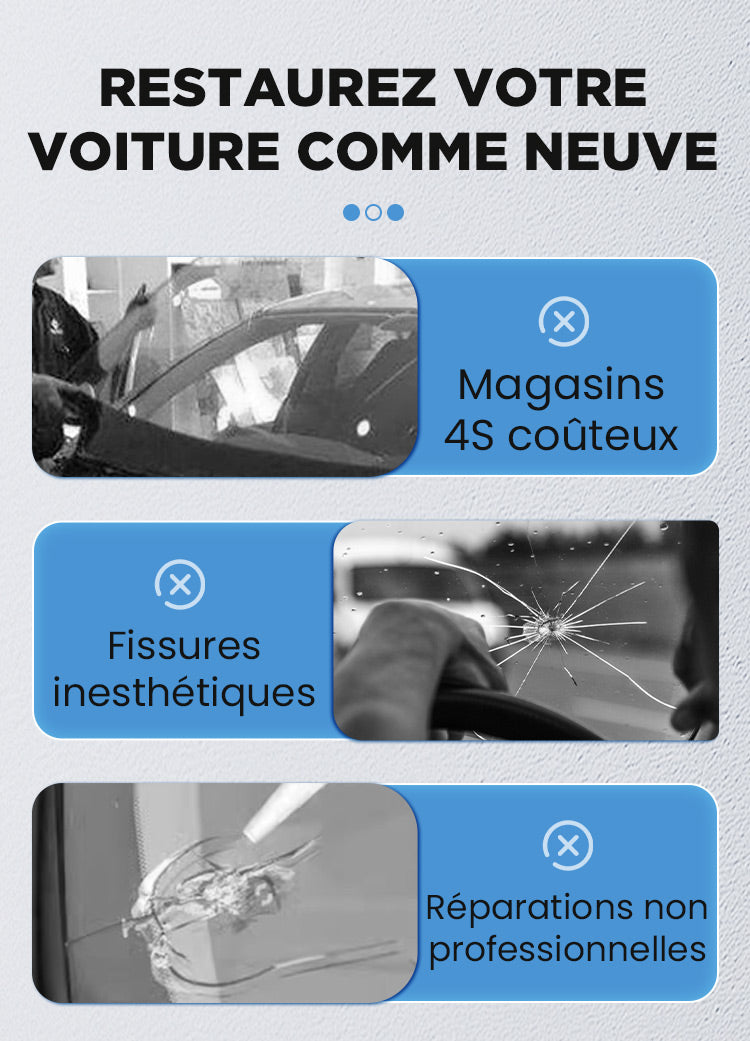 RESTAUREZ VOTRE VOITURE COMME NEUVE

Magasins 4S coûteux

Fissures inesthétiques

Réparations non professionnelles