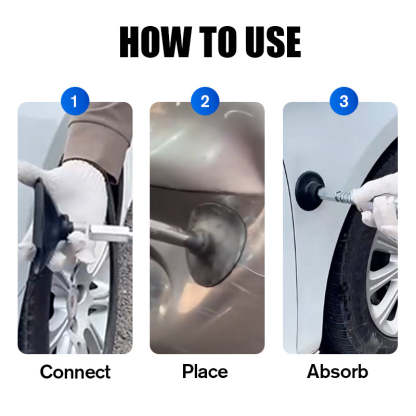 HOW TO USE

1

Connect

2

Place

3

Absorb