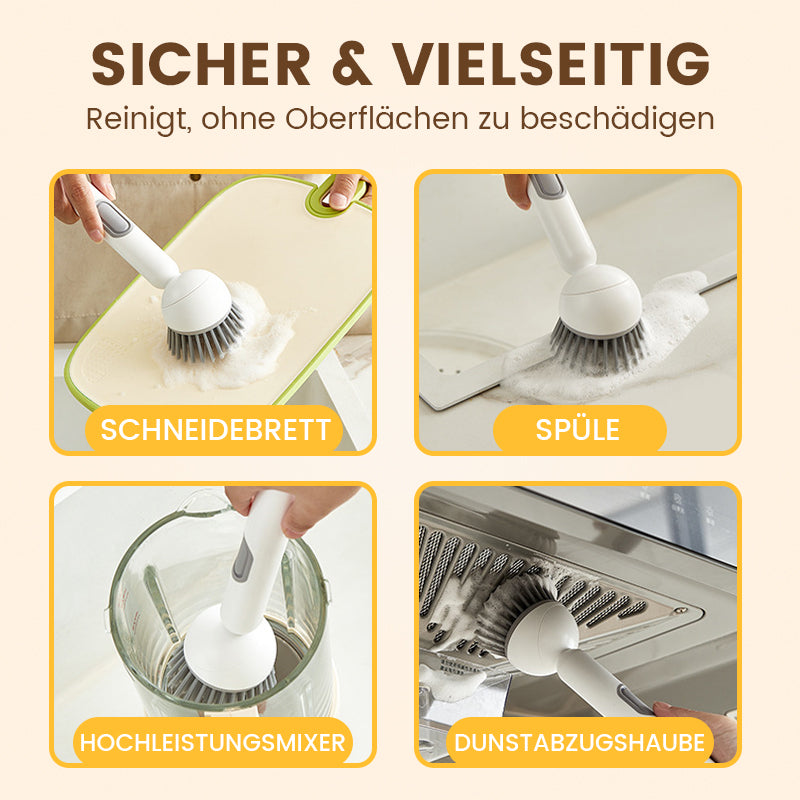 SICHER & VIELSEITIG
Reinigt, ohne Oberflächen zu beschädigen

SCHNEIDEBRETT

SPÜLE

HOCHLEISTUNGSMIXER

DUNSTABZUGSHAUBE