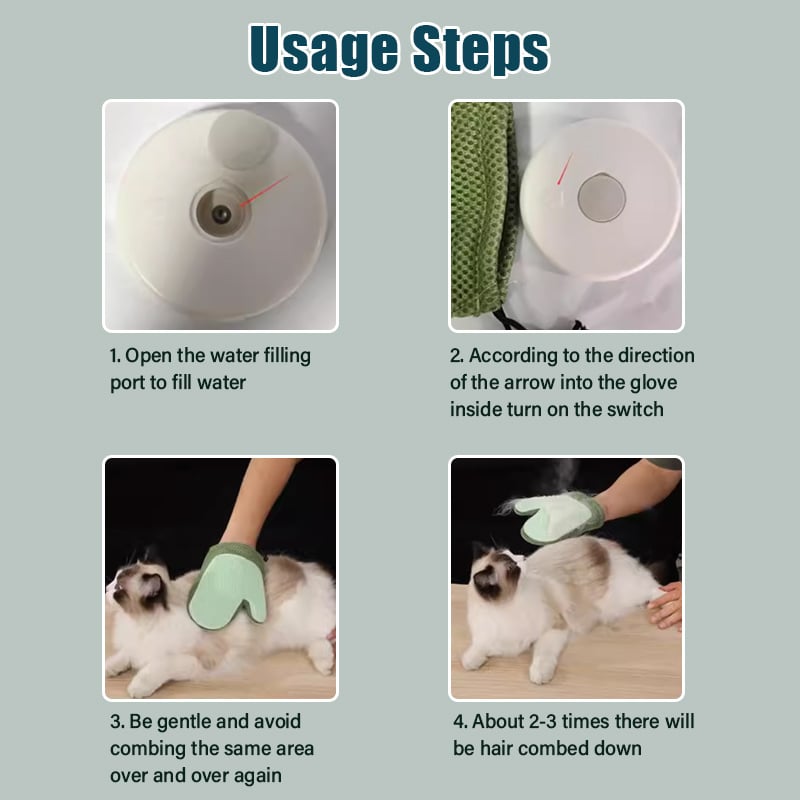 Usage Steps

1. Open the water filling port to fill water

2. According to the direction of the arrow into the glove inside turn on the switch

3. Be gentle and avoid combing the same area over and over again

4. About 2-3 times there will be hair combed down