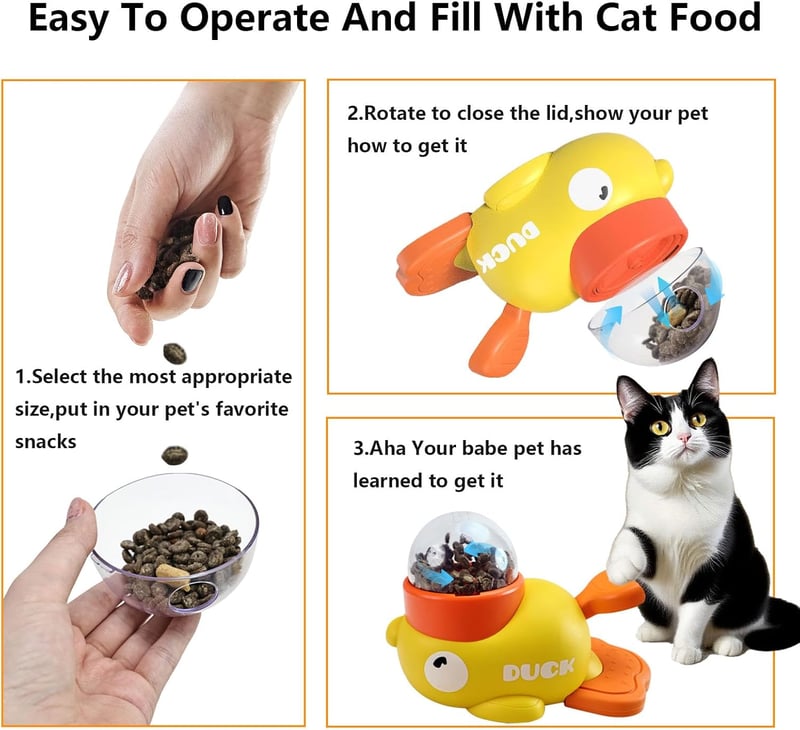 Easy To Operate And Fill With Cat Food

1.Select the most appropriate size,put in your pet's favorite snacks

2.Rotate to close the lid,show your pet how to get it

DUCK

3.Aha Your babe pet has learned to get it

DUCK