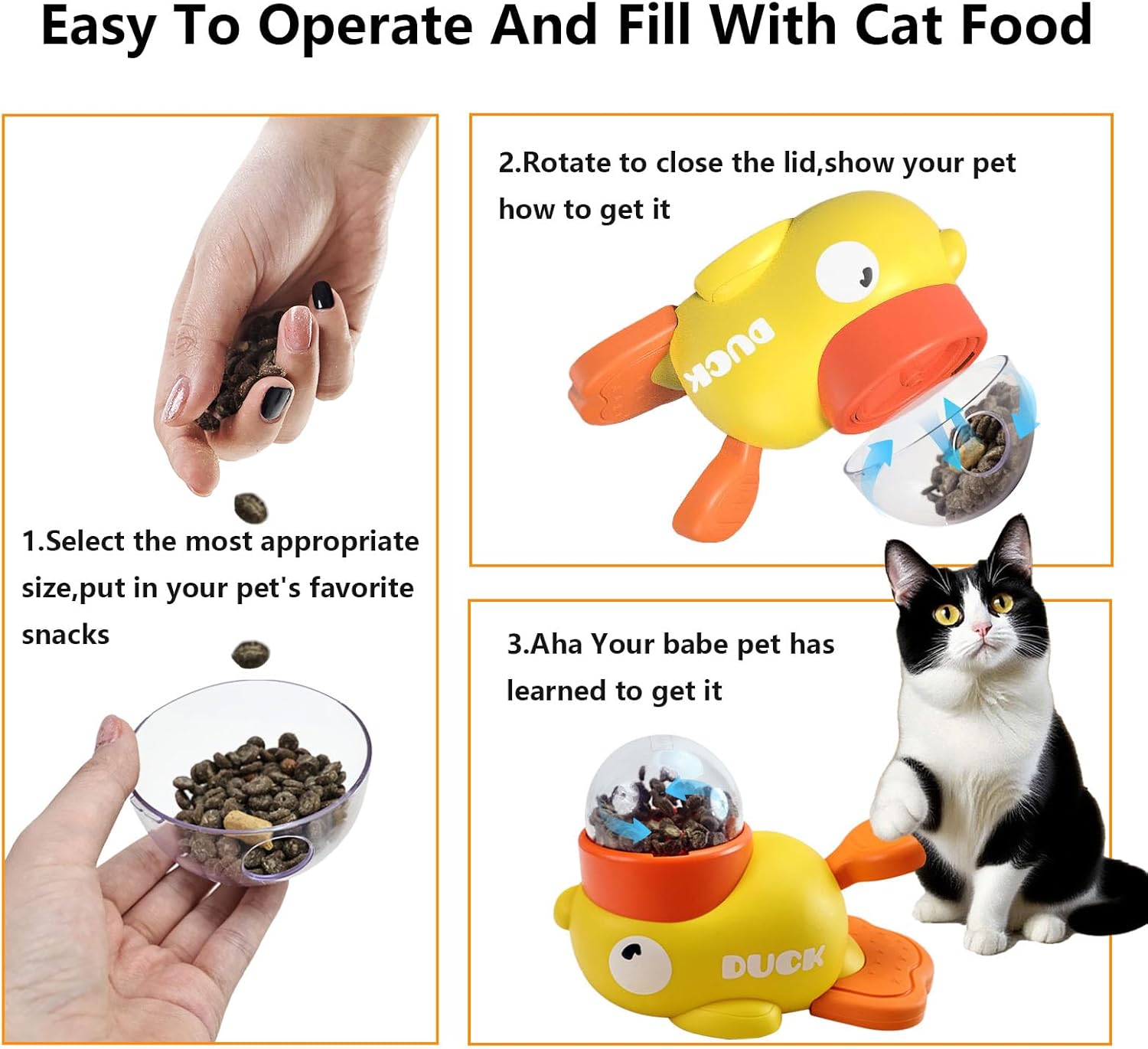 Easy To Operate And Fill With Cat Food

1.Select the most appropriate size,put in your pet's favorite snacks

2.Rotate to close the lid,show your pet how to get it

DUCK

3.Aha Your babe pet has learned to get it

DUCK