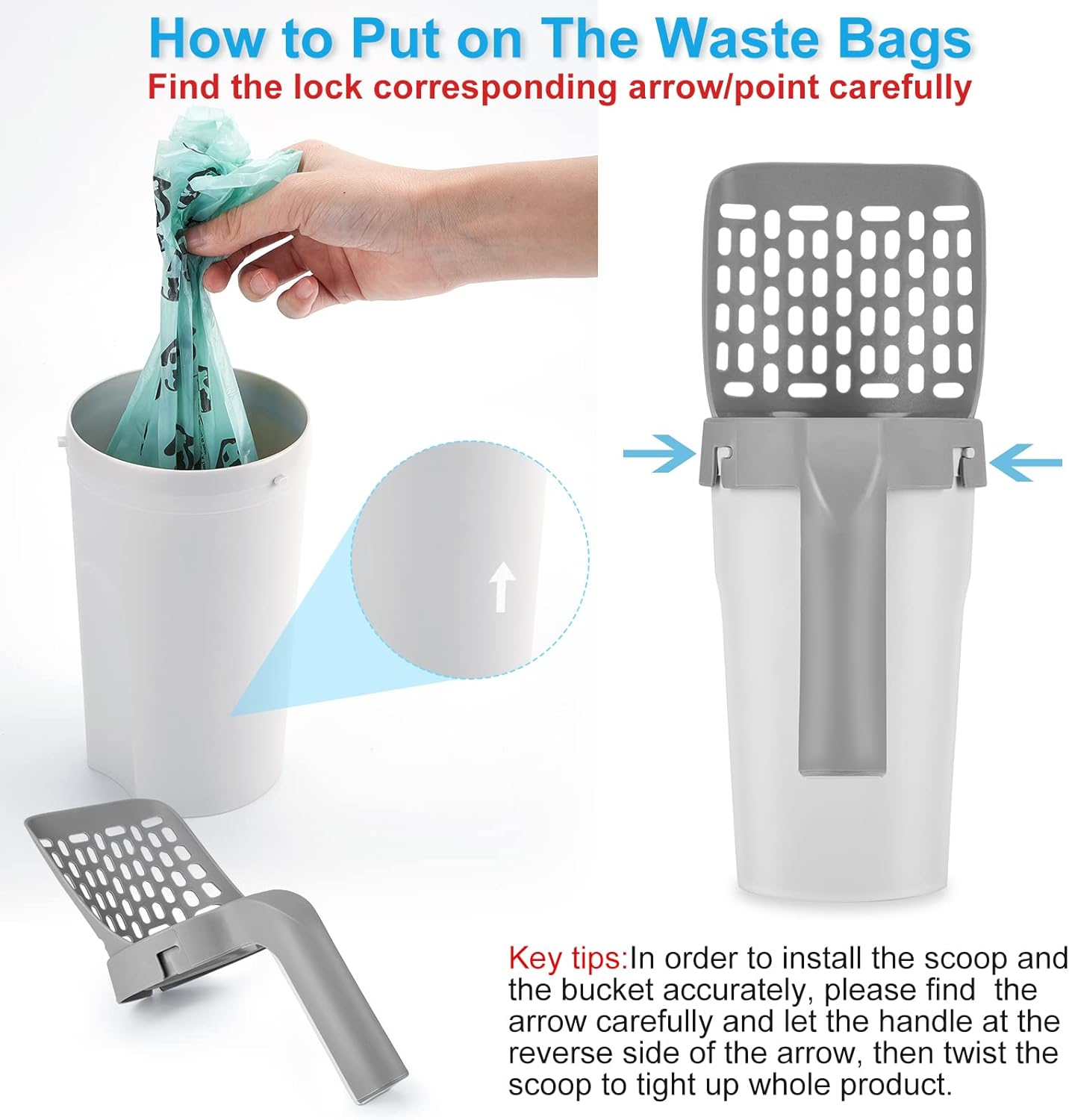 How to Put on The Waste Bags
Find the lock corresponding arrow/point carefully

Key tips:In order to install the scoop and the bucket accurately, please find the arrow carefully and let the handle at the reverse side of the arrow, then twist the scoop to tight up whole product.