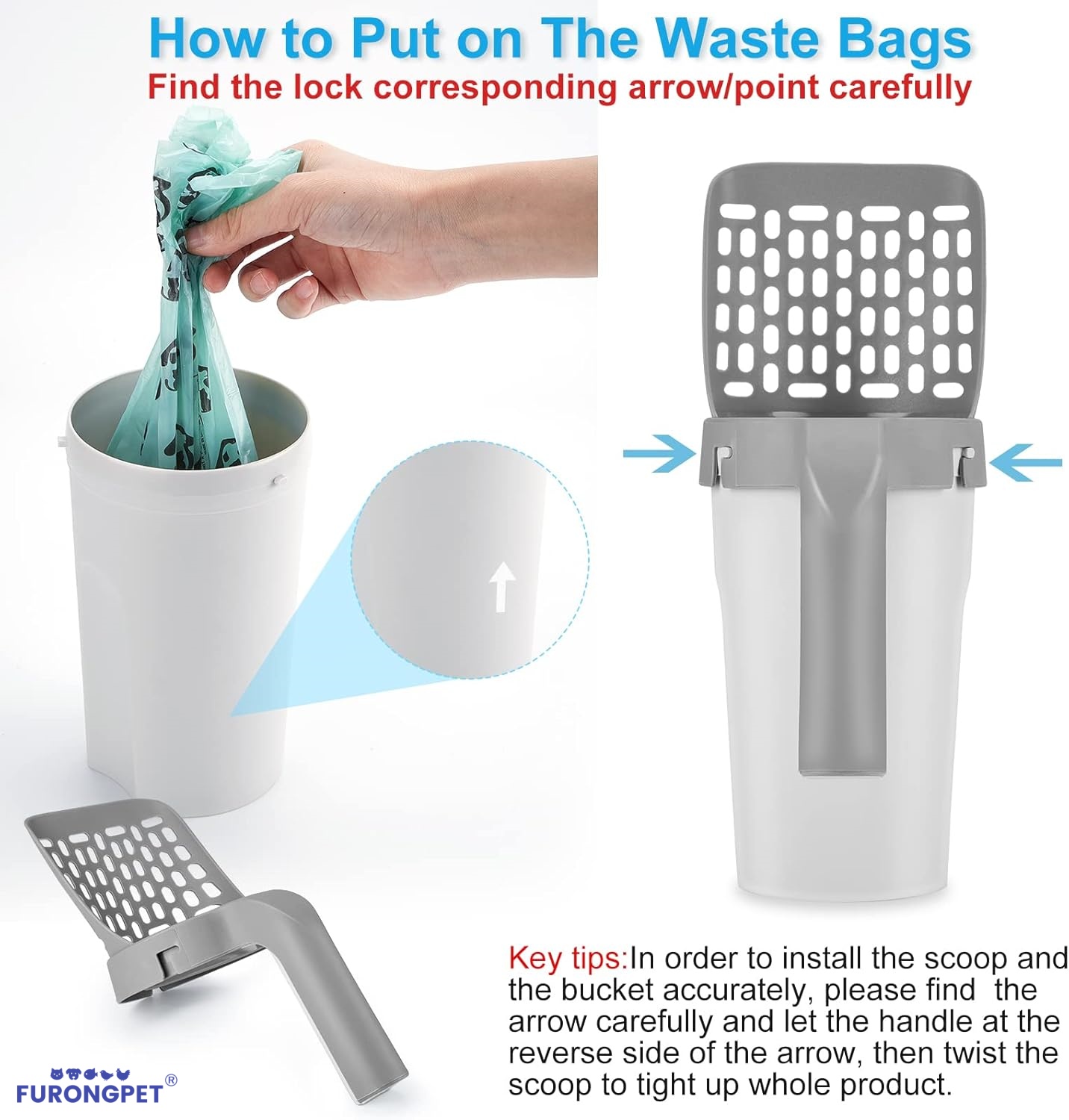 How to Put on The Waste Bags
Find the lock corresponding arrow/point carefully

Key tips:In order to install the scoop and the bucket accurately, please find the arrow carefully and let the handle at the reverse side of the arrow, then twist the scoop to tight up whole product.

FURONGPET®