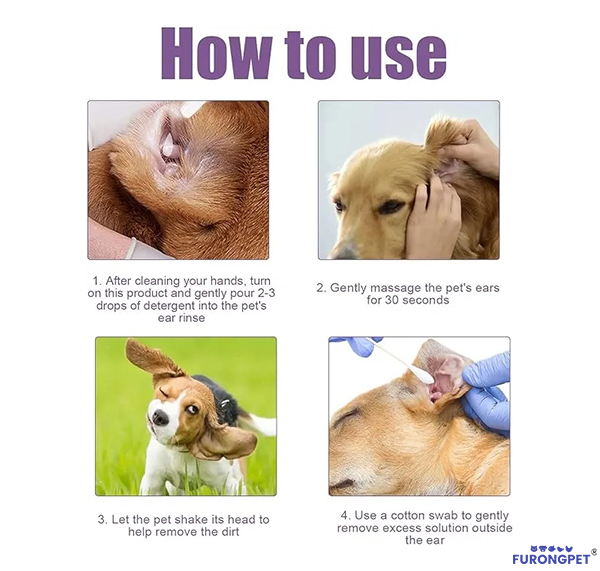 How to use

1. After cleaning your hands, turn on this product and gently pour 2-3 drops of detergent into the pet's ear rinse

2. Gently massage the pet's ears for 30 seconds

3. Let the pet shake its head to help remove the dirt

4. Use a cotton swab to gently remove excess solution outside the ear

FURONGPET®