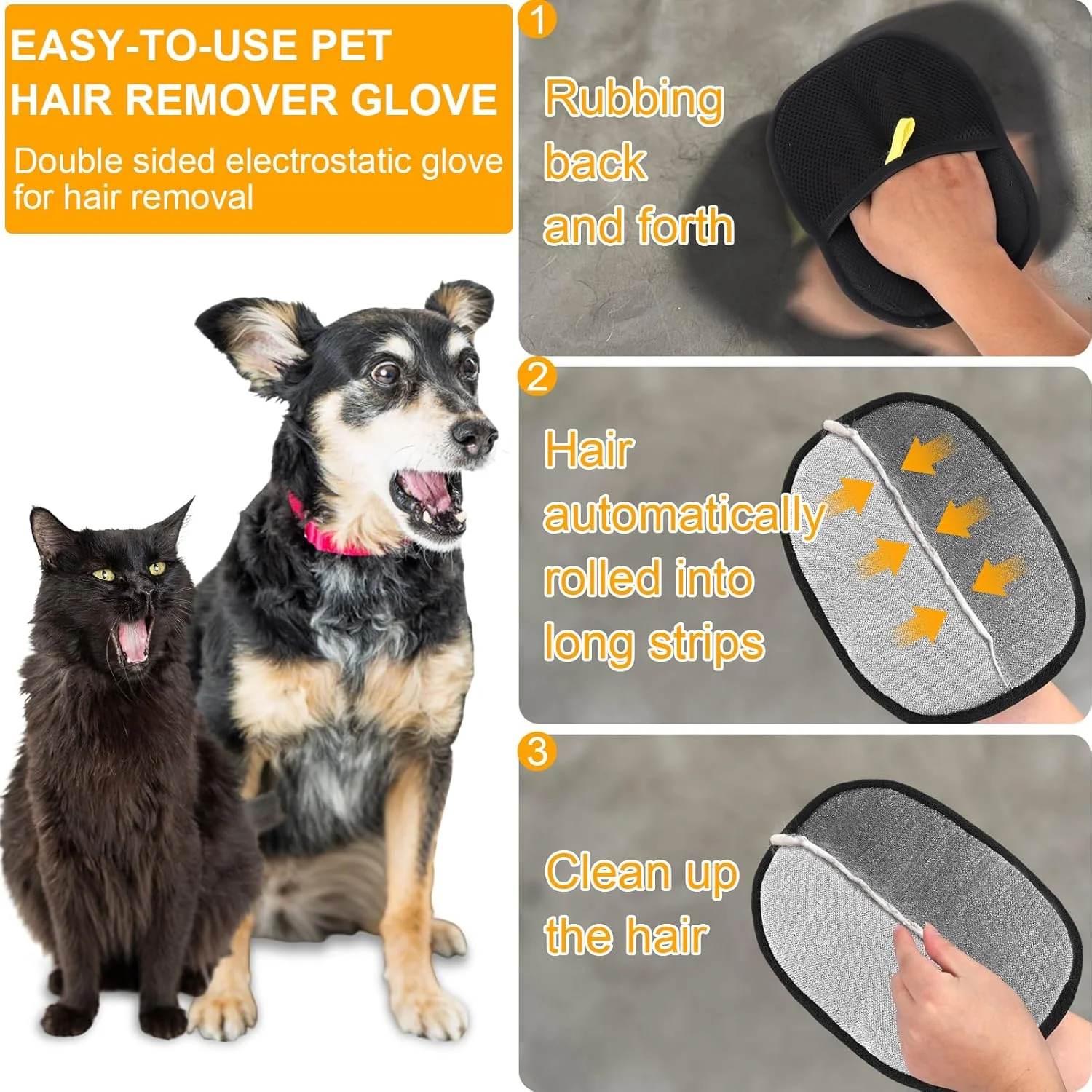 EASY-TO-USE PET HAIR REMOVER GLOVE

Double sided electrostatic glove for hair removal

1

Rubbing back and forth

2

Hair automatically rolled into long strips

3

Clean up the hair