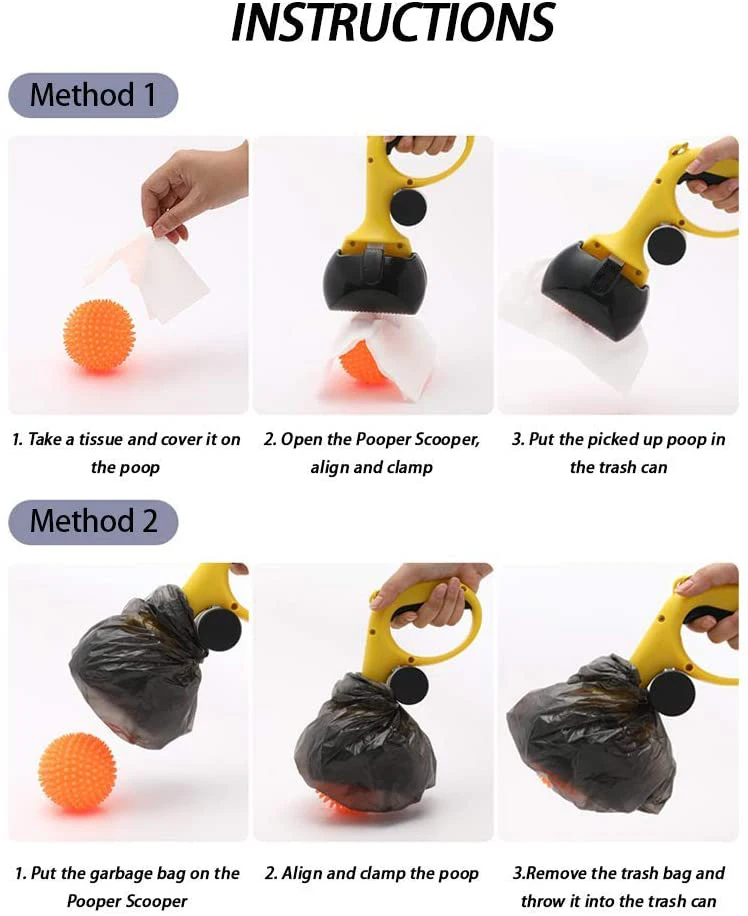 INSTRUCTIONS

Method 1

1. Take a tissue and cover it on the poop

2. Open the Pooper Scooper, align and clamp

3. Put the picked up poop in the trash can

Method 2

1. Put the garbage bag on the Pooper Scooper

2. Align and clamp the poop

3.Remove the trash bag and throw it into the trash can