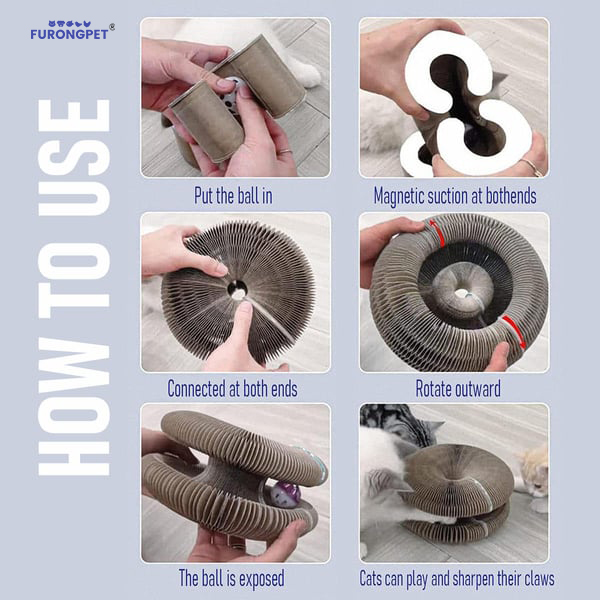 FURONGPET®

HOW TO USE

Put the ball in

Magnetic suction at bothends

Connected at both ends

Rotate outward

The ball is exposed

Cats can play and sharpen their claws