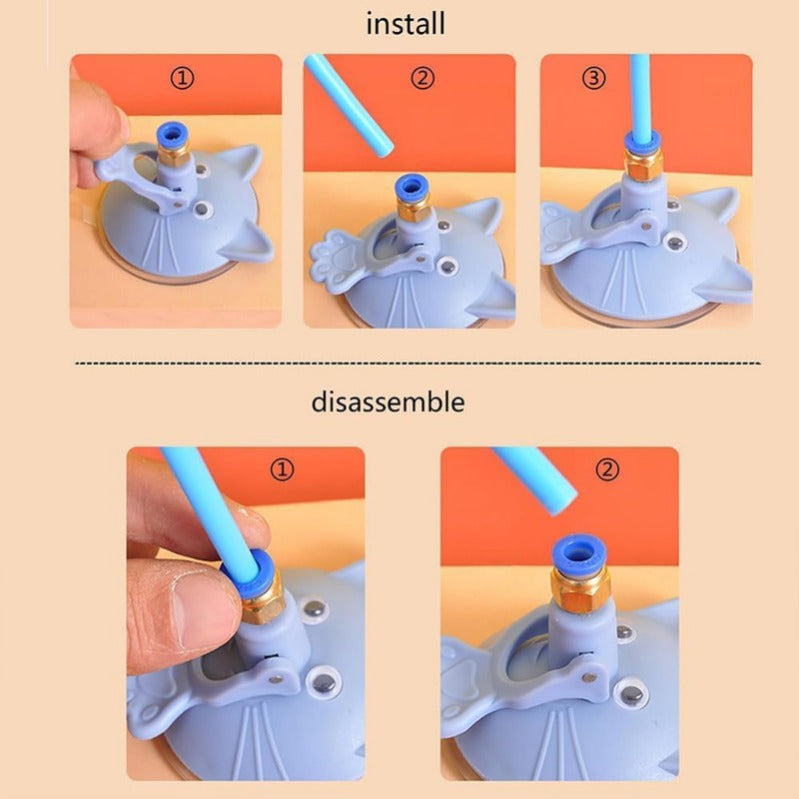 install

①

②

③

disassemble

①

②