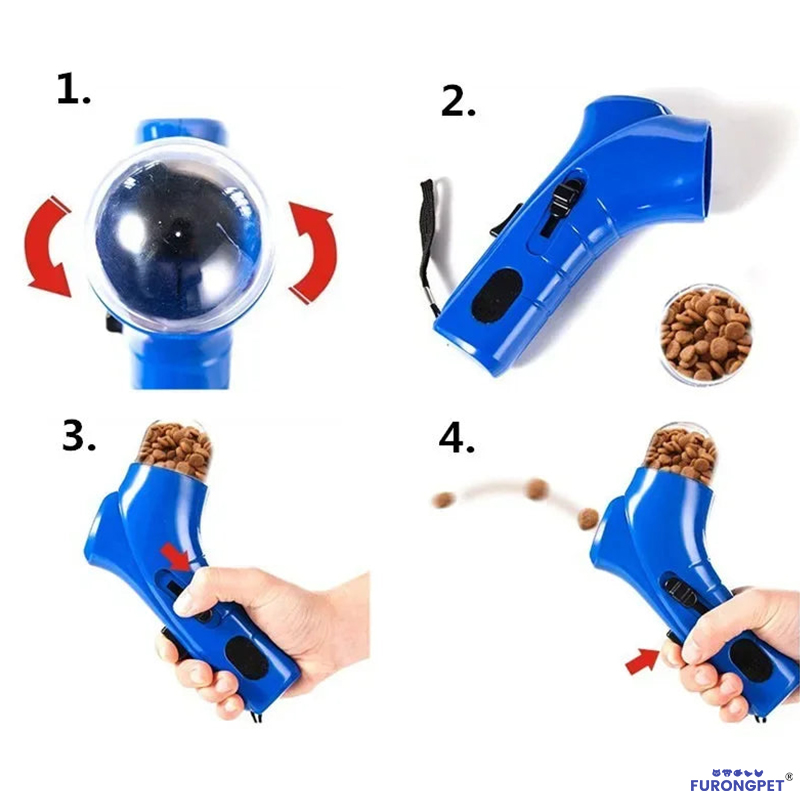 1.

2.

3.

4.

FURONGPET®