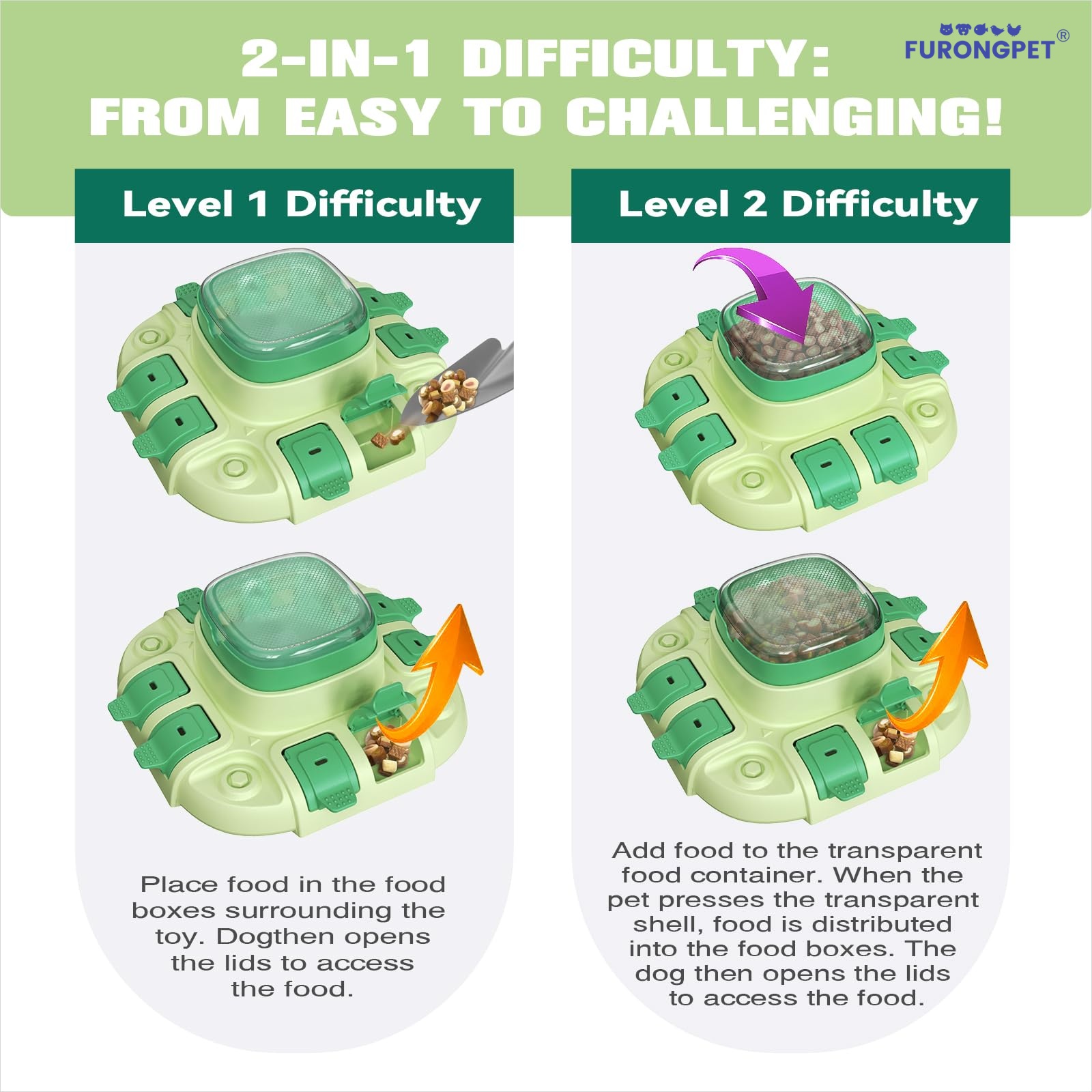 2-IN-1 DIFFICULTY: FROM EASY TO CHALLENGING!

FURONGPET®

Level 1 Difficulty

Place food in the food boxes surrounding the toy. Dogthen opens the lids to access the food.

Level 2 Difficulty

Add food to the transparent food container. When the pet presses the transparent shell, food is distributed into the food boxes. The dog then opens the lids to access the food.