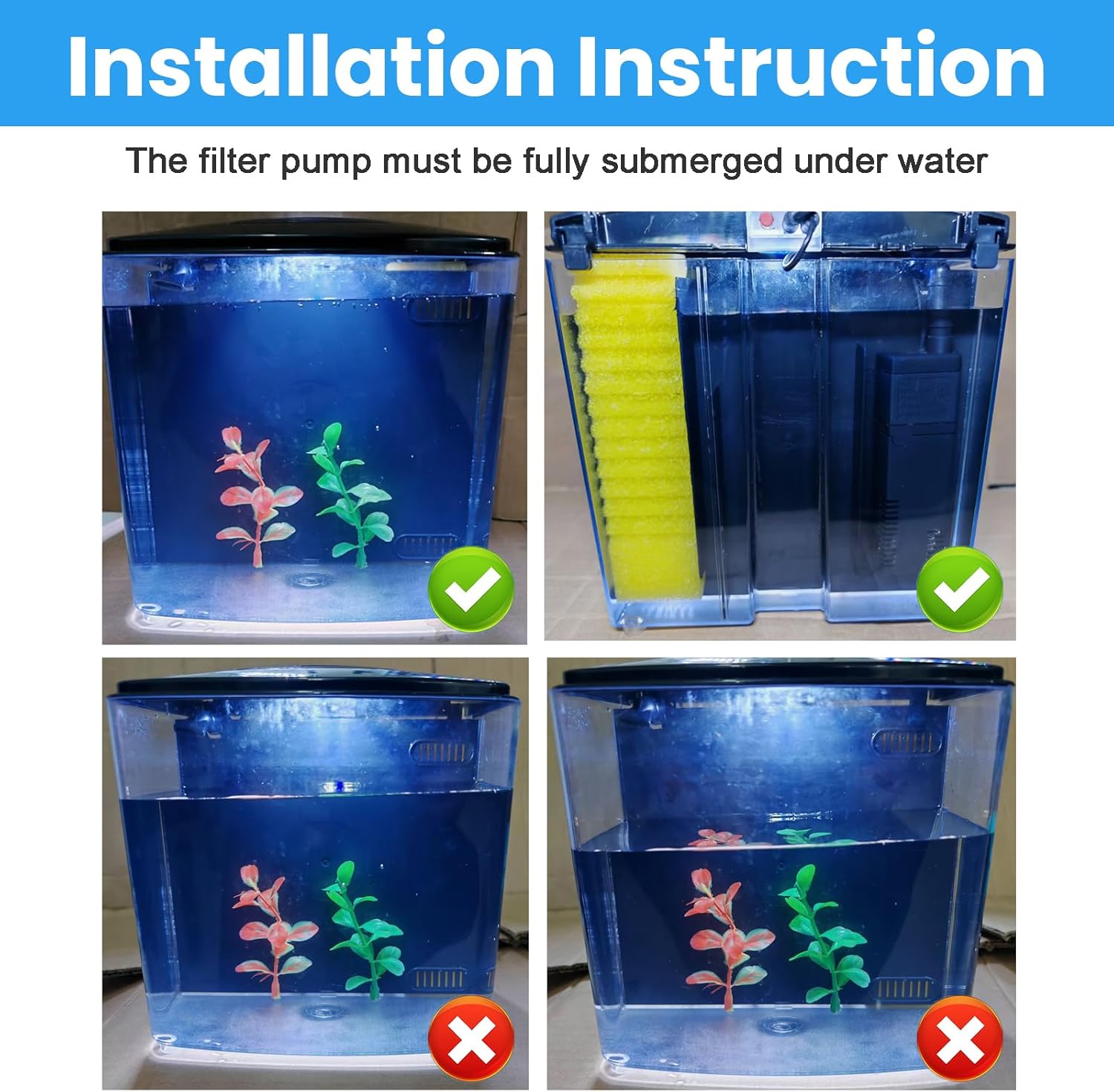 Installation Instruction

The filter pump must be fully submerged under water