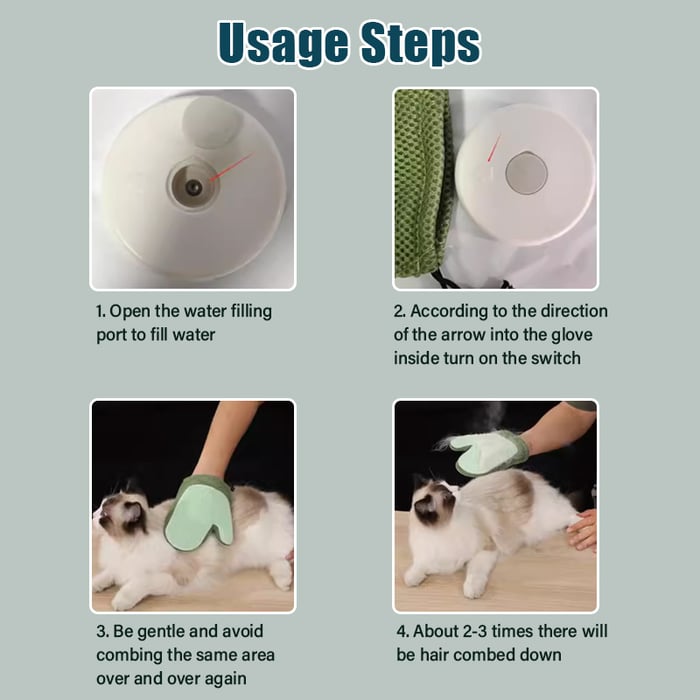 Usage Steps

1. Open the water filling port to fill water

2. According to the direction of the arrow into the glove inside turn on the switch

3. Be gentle and avoid combing the same area over and over again

4. About 2-3 times there will be hair combed down