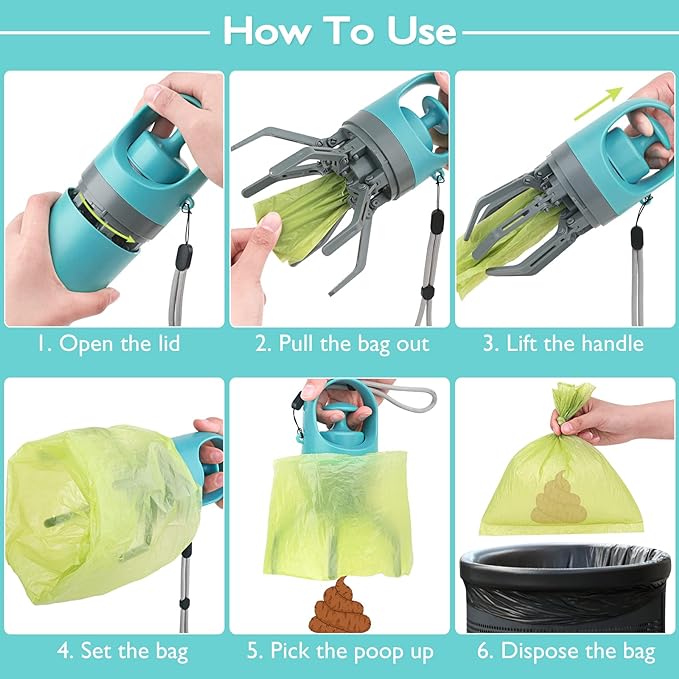 How To Use

1. Open the lid

2. Pull the bag out

3. Lift the handle

4. Set the bag

5. Pick the poop up

6. Dispose the bag