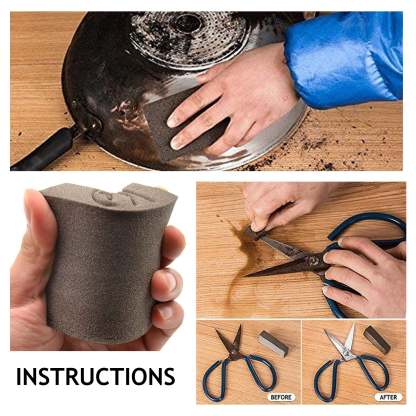 INSTRUCTIONS

BEFORE

AFTER