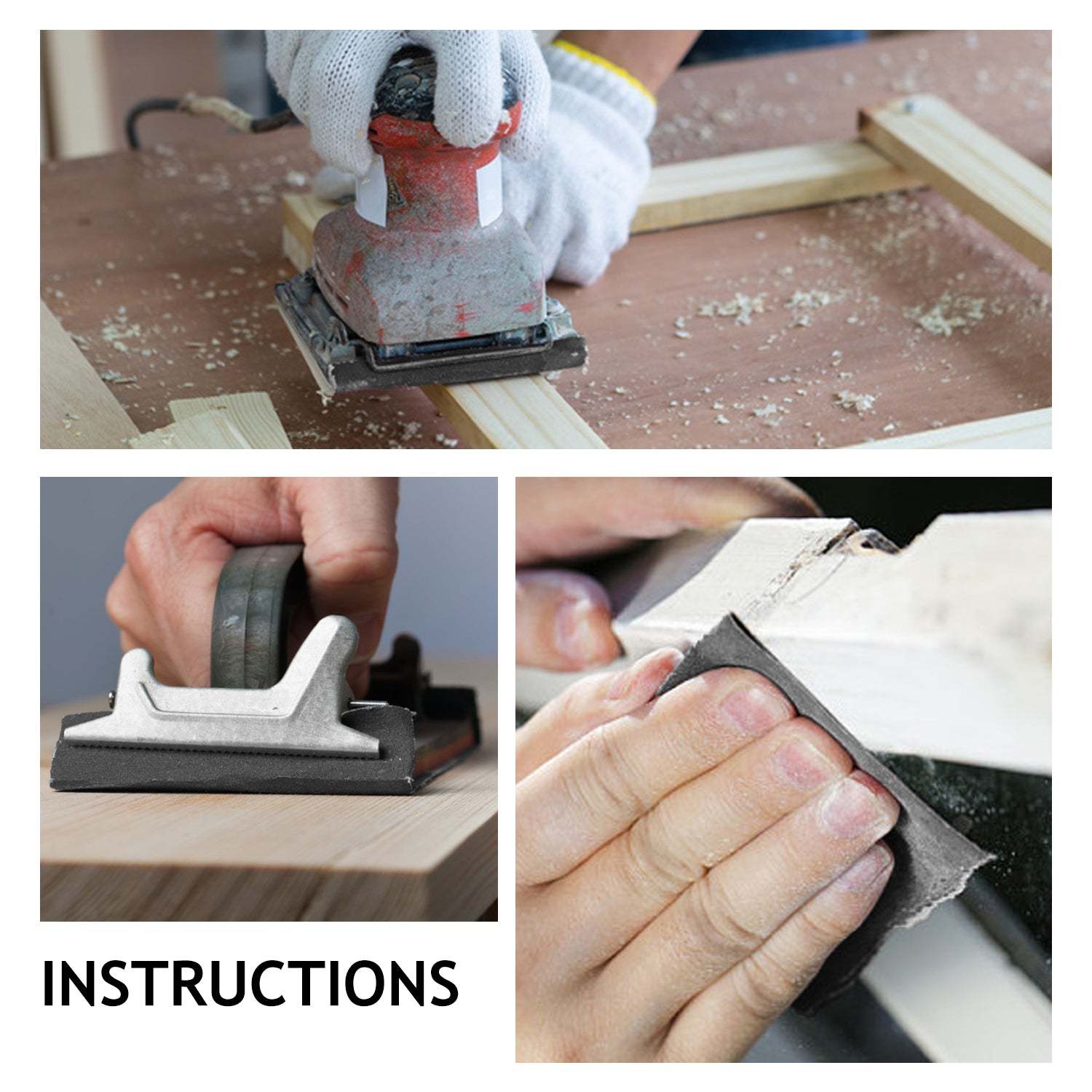 INSTRUCTIONS