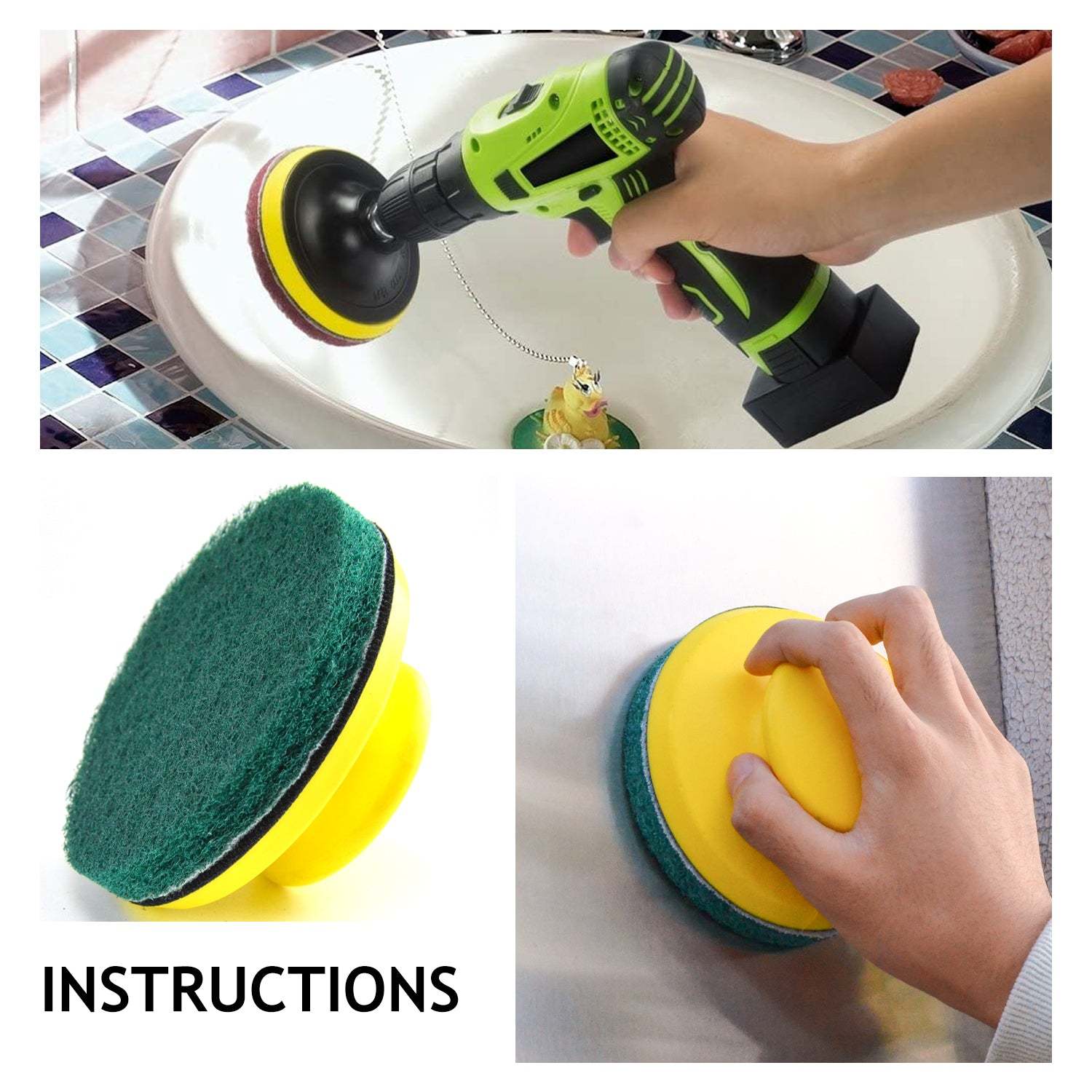 INSTRUCTIONS