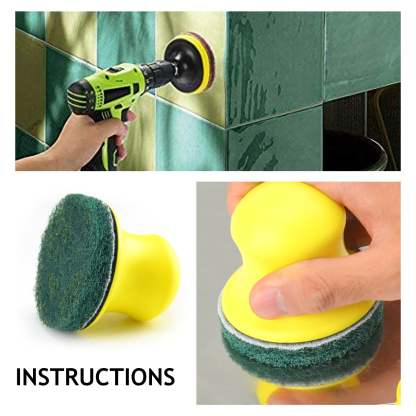 INSTRUCTIONS