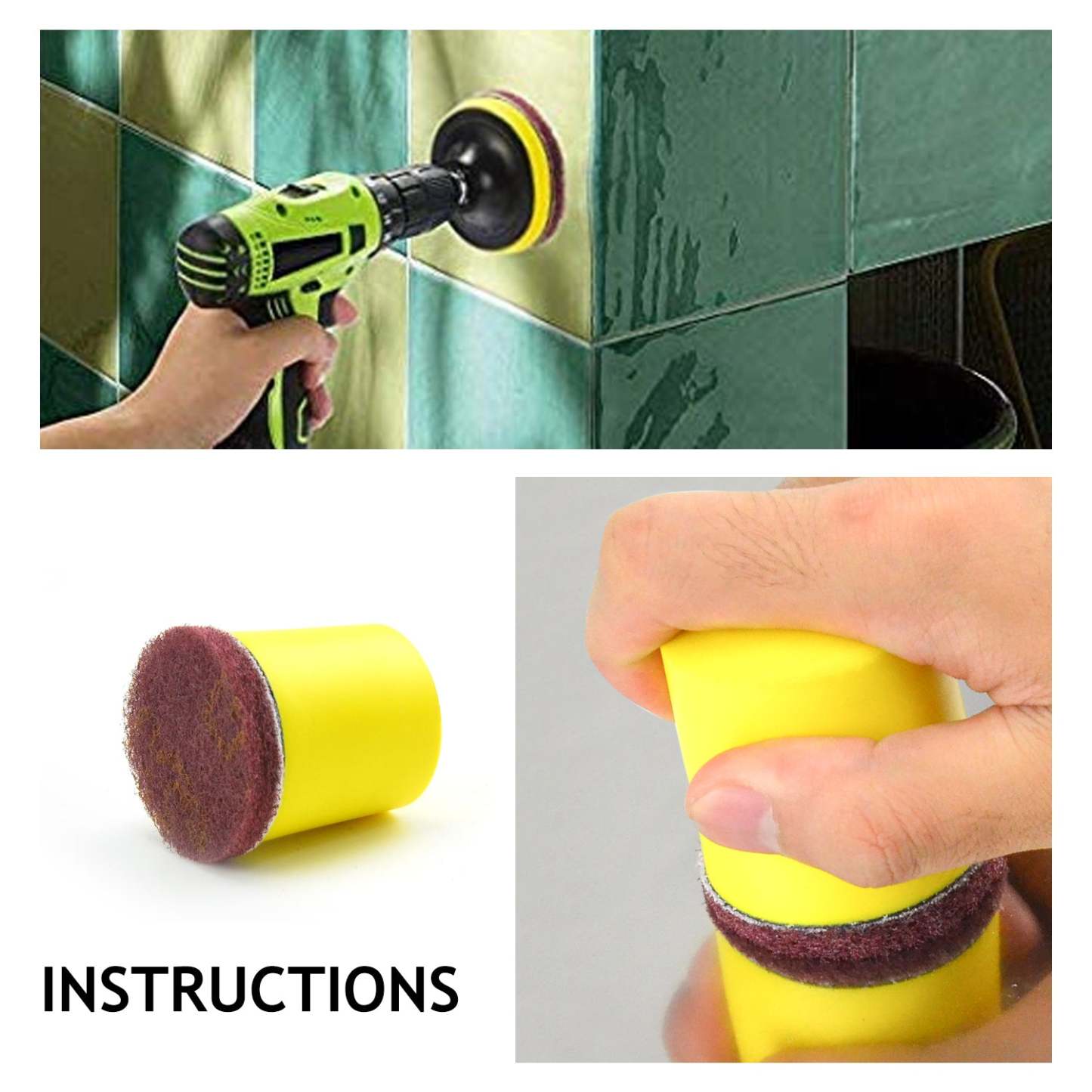 INSTRUCTIONS