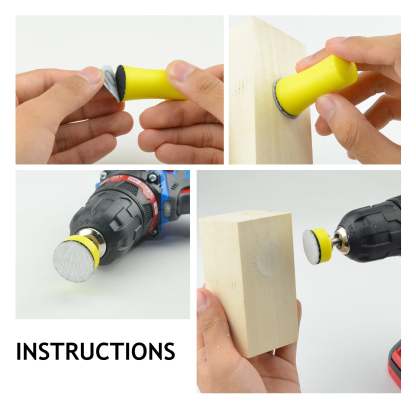 INSTRUCTIONS