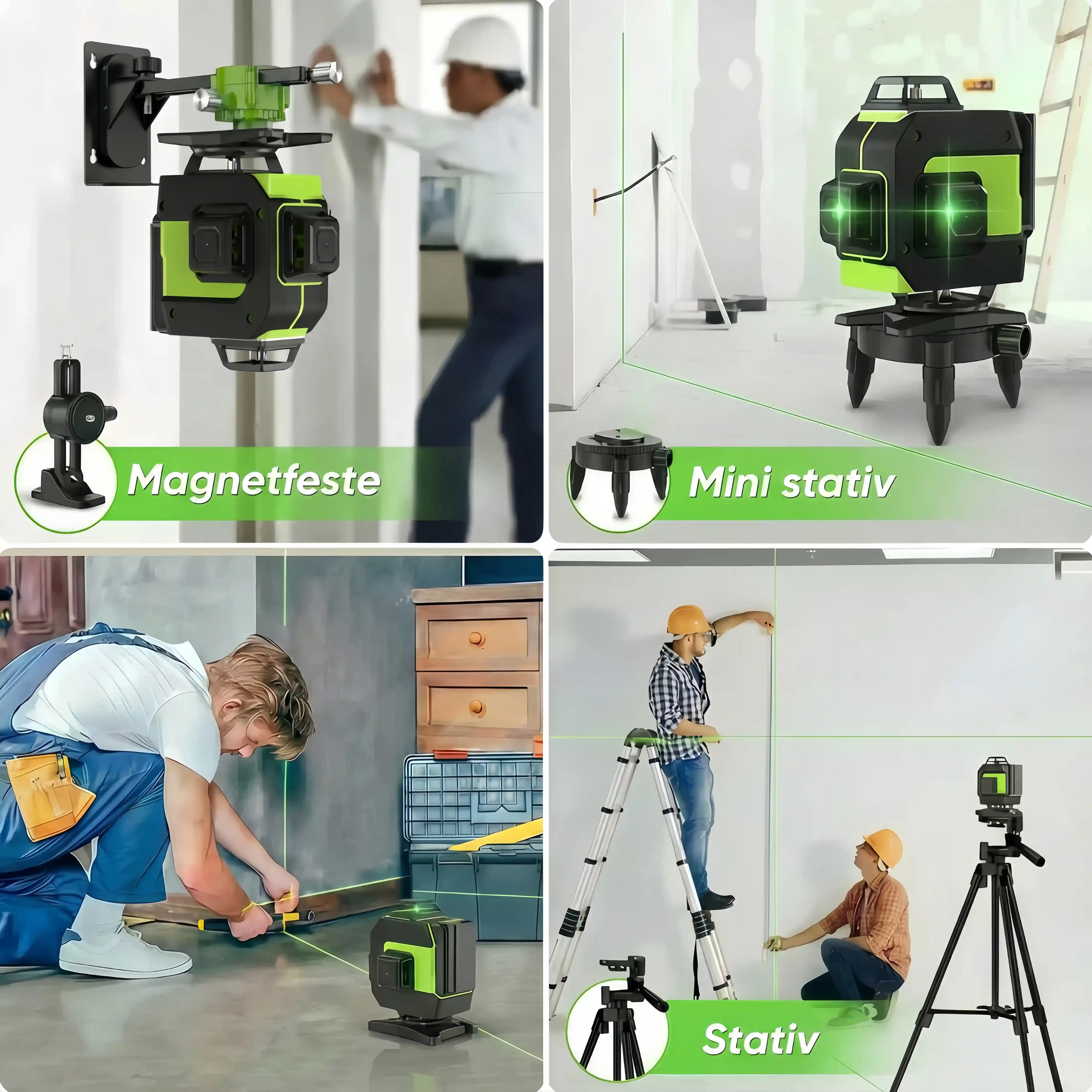 Magnetfeste

Mini stativ

Stativ