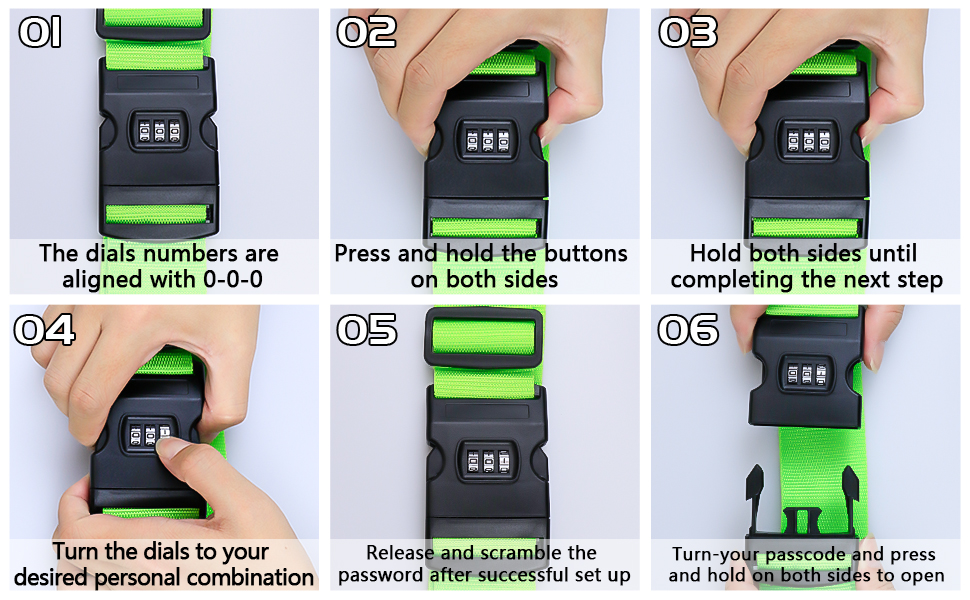 01
The dials numbers are aligned with 0-0-0

02
Press and hold the buttons on both sides

03
Hold both sides until completing the next step

04
Turn the dials to your desired personal combination

05
Release and scramble the password after successful set up

06
Turn-your passcode and press and hold on both sides to open