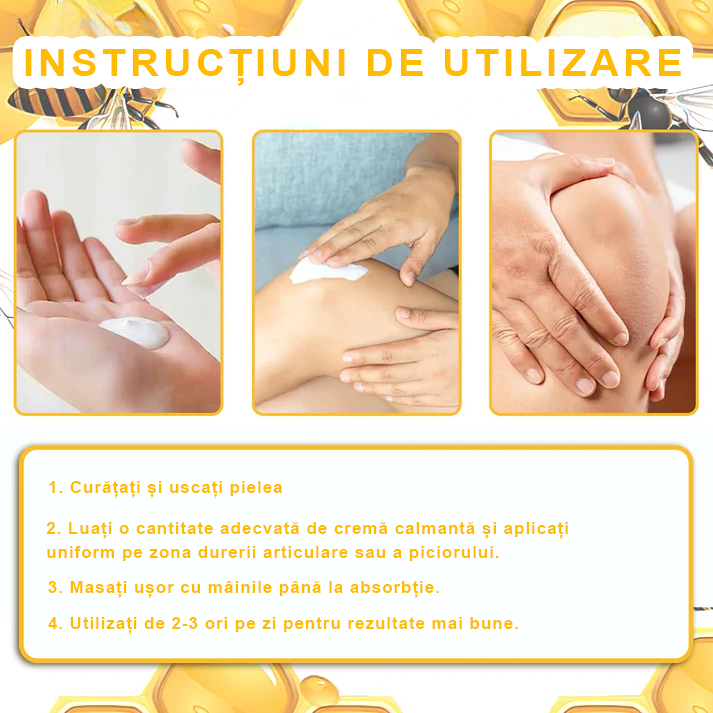 INSTRUCȚIUNI DE UTILIZARE

1. Curățați și uscați pielea

2. Luați o cantitate adecvată de cremă calmantă și aplicați uniform pe zona durerii articulare sau a piciorului.

3. Masați ușor cu mâinile până la absorbție.

4. Utilizați de 2-3 ori pe zi pentru rezultate mai bune.