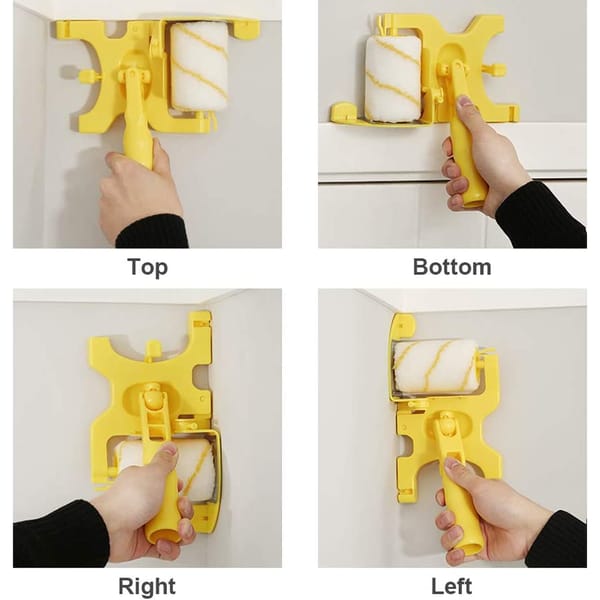 Top

Bottom

Right

Left